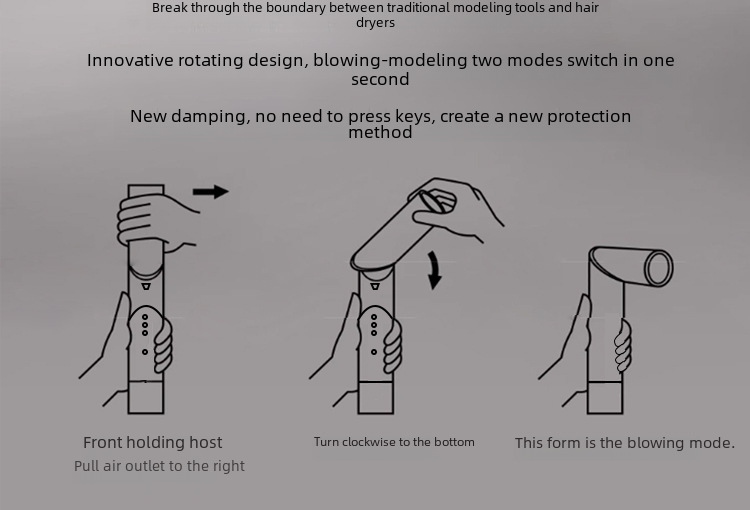 Break through the boundary between traditional modeling tools and hair dryers

Innovative rotating design, blowing-modeling two modes switch in one second

New damping, no need to press keys, create a new protection method

Front holding host
Pull air outlet to the right

Turn clockwise to the bottom

This form is the blowing mode.