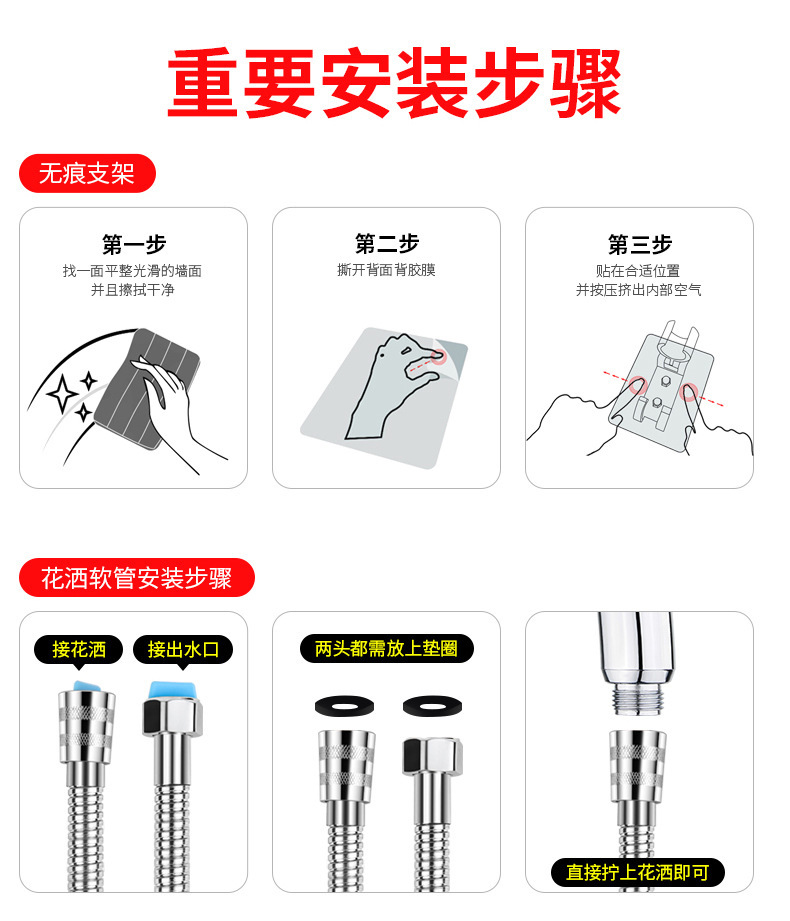 重要安装步骤

无痕支架

第一步
找一面平整光滑的墙面
并且擦拭干净

第二步
撕开背面背胶膜

第三步
贴在合适位置
并按压挤出内部空气

花洒软管安装步骤

接花洒

接出水口

两头都需放上垫圈

直接拧上花洒即可