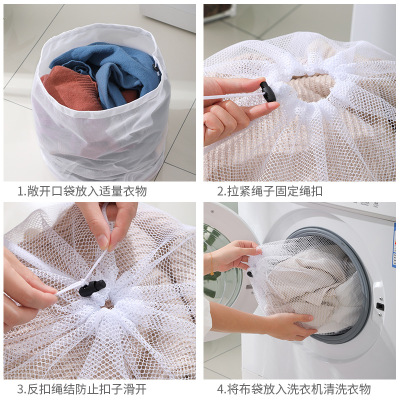 1.敞开口袋放入适量衣物

2.拉紧绳子固定绳扣

3.反扣绳结防止扣子滑开

4.将布袋放入洗衣机清洗衣物