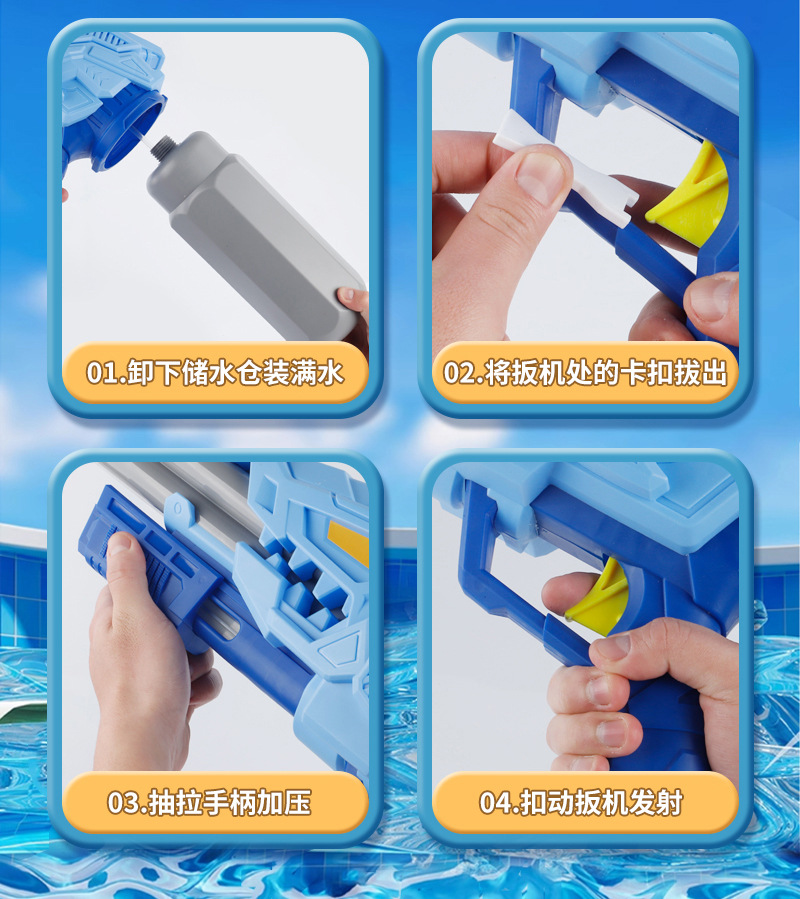 01.卸下储水仓装满水

02.将扳机处的卡扣拔出

03.抽拉手柄加压

04.扣动扳机发射