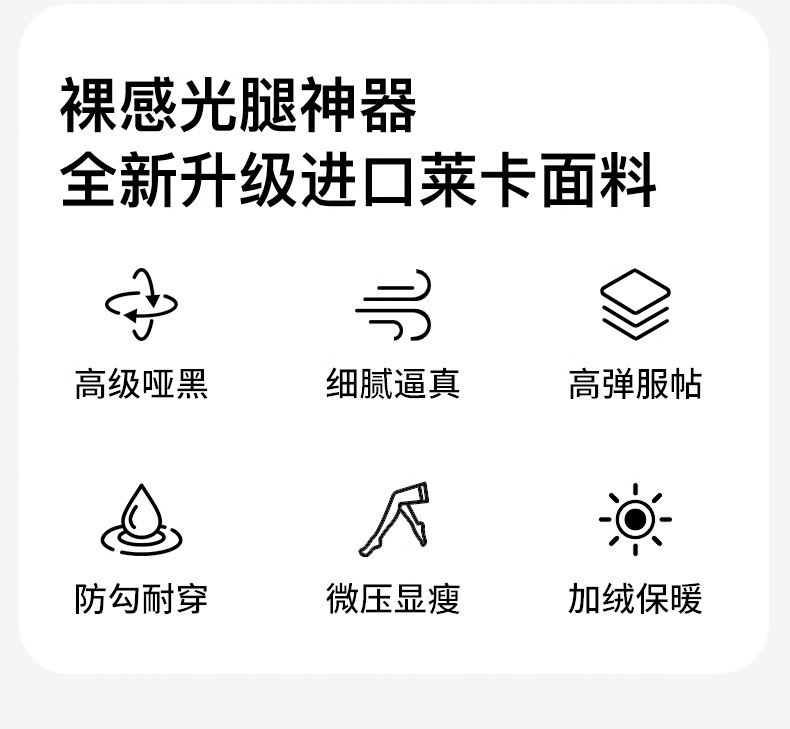 裸感光腿神器
全新升级进口莱卡面料

高级哑黑

细腻逼真

高弹服帖

防勾耐穿

微压显瘦

加绒保暖