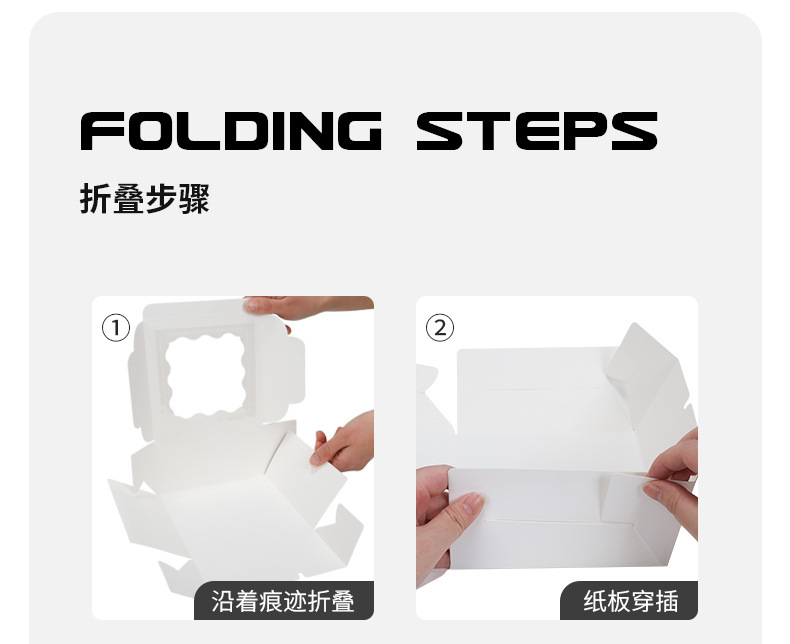 FOLDING STEPS
折叠步骤

①
沿着痕迹折叠

②
纸板穿插