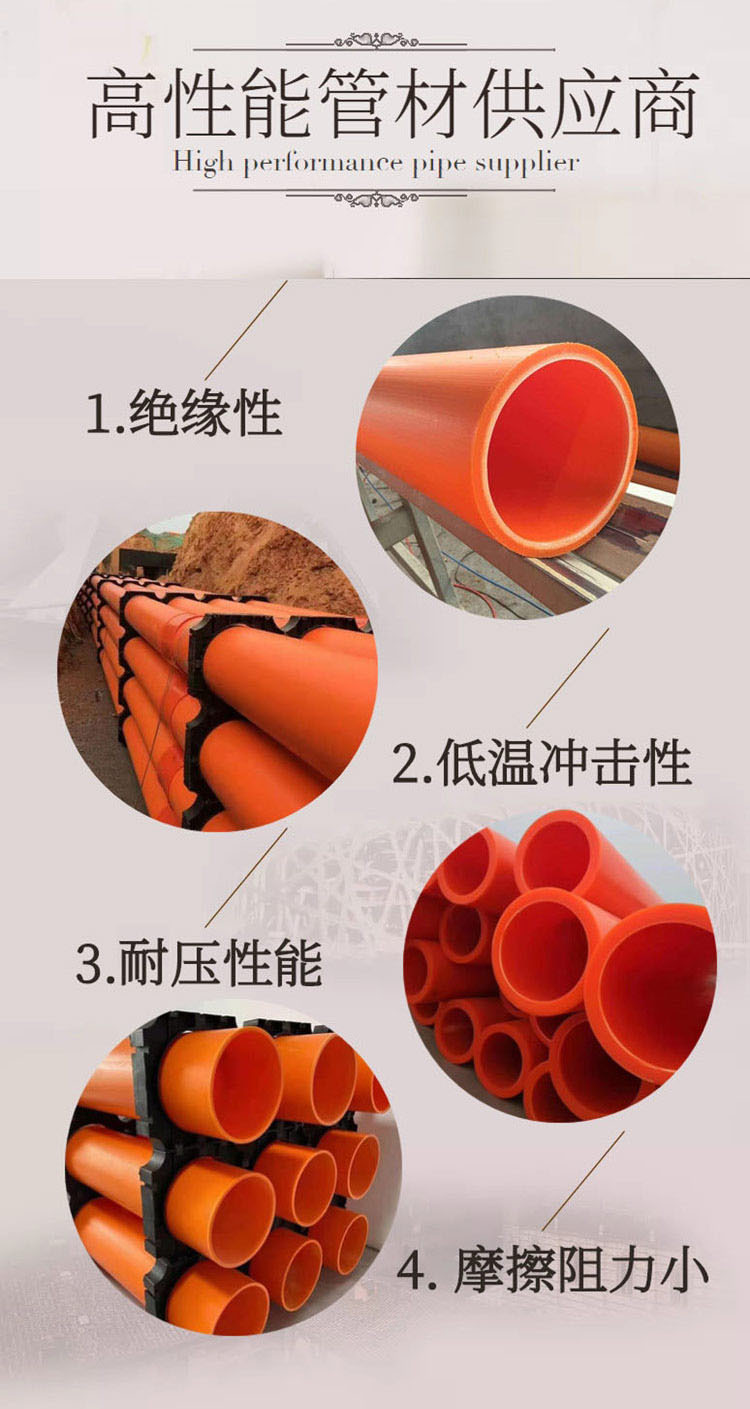 高性能管材供应商
High performance pipe supplier

1.绝缘性

2.低温冲击性

3.耐压性能

4. 摩擦阻力小