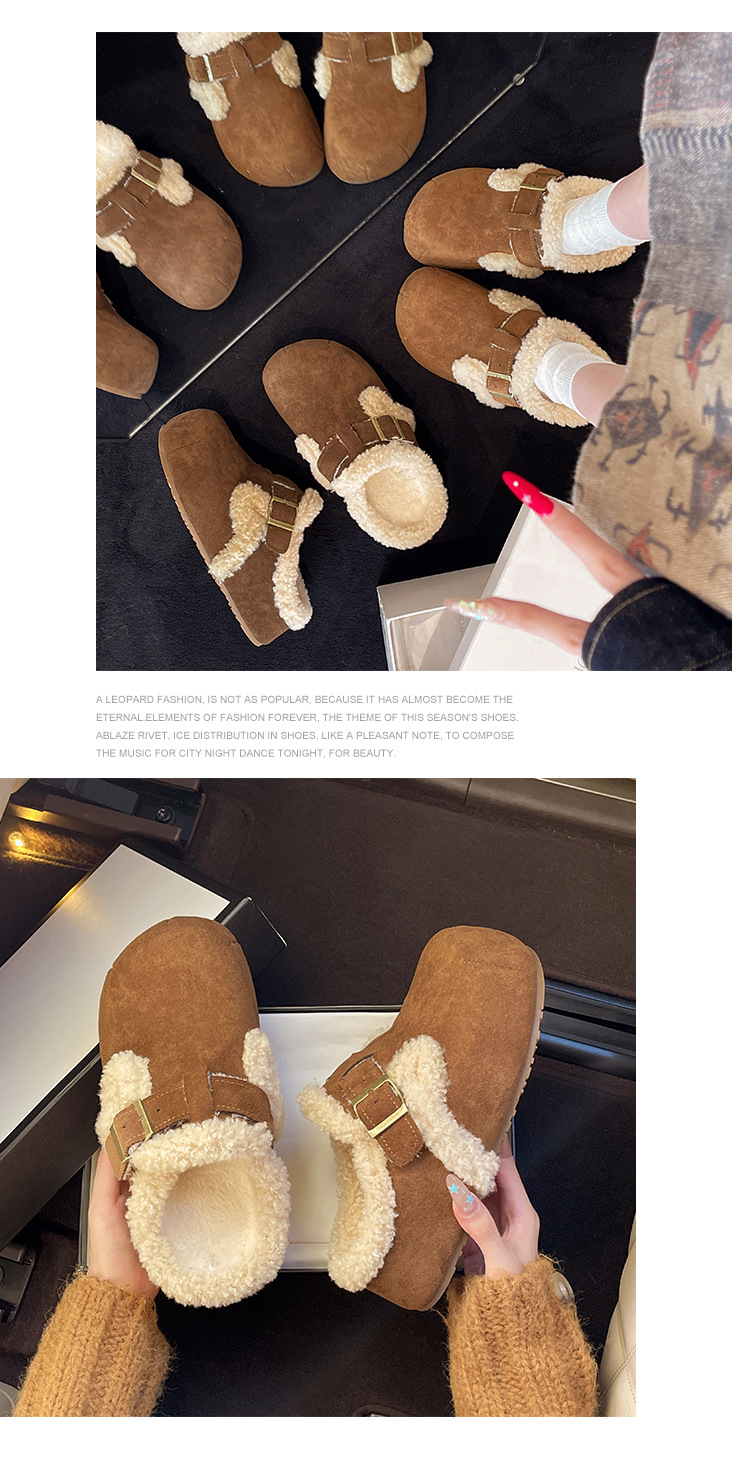 A LEOPARD FASHION, IS NOT AS POPULAR, BECAUSE IT HAS ALMOST BECOME THE ETERNAL.ELEMENTS OF FASHION FOREVER, THE THEME OF THIS SEASON'S SHOES. ABLAZE RIVET, ICE DISTRIBUTION IN SHOES, LIKE A PLEASANT NOTE, TO COMPOSE THE MUSIC FOR CITY NIGHT DANCE TONIGHT, FOR BEAUTY.