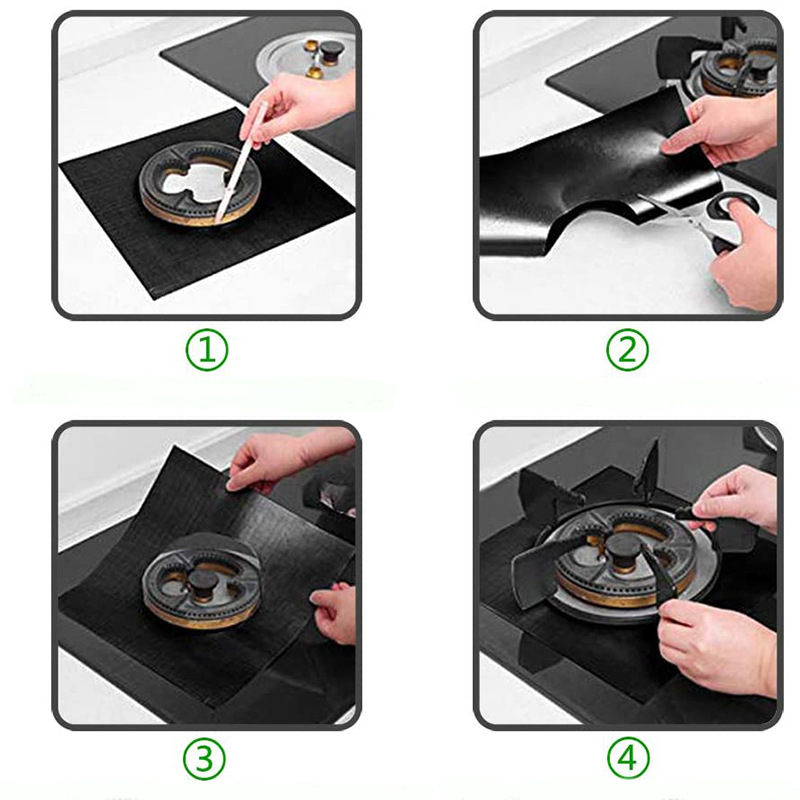 ①

②

③

④