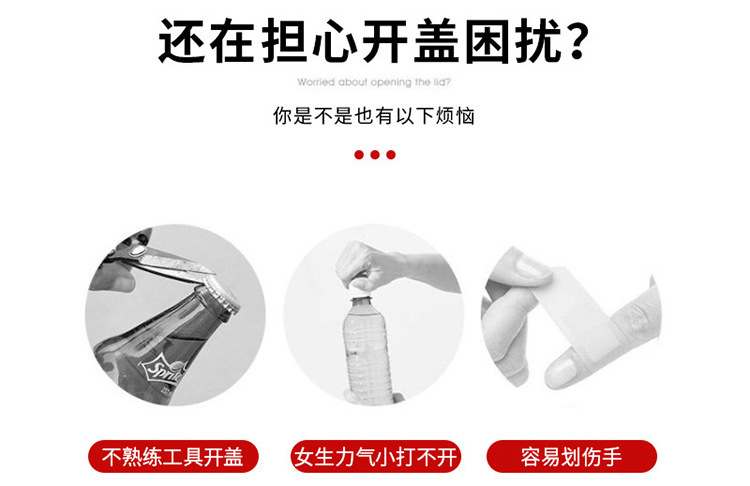 还在担心开盖困扰?

Worried about opening the lid?

你是不是也有以下烦恼

Sprite

不熟练工具开盖

女生力气小打不开

容易划伤手