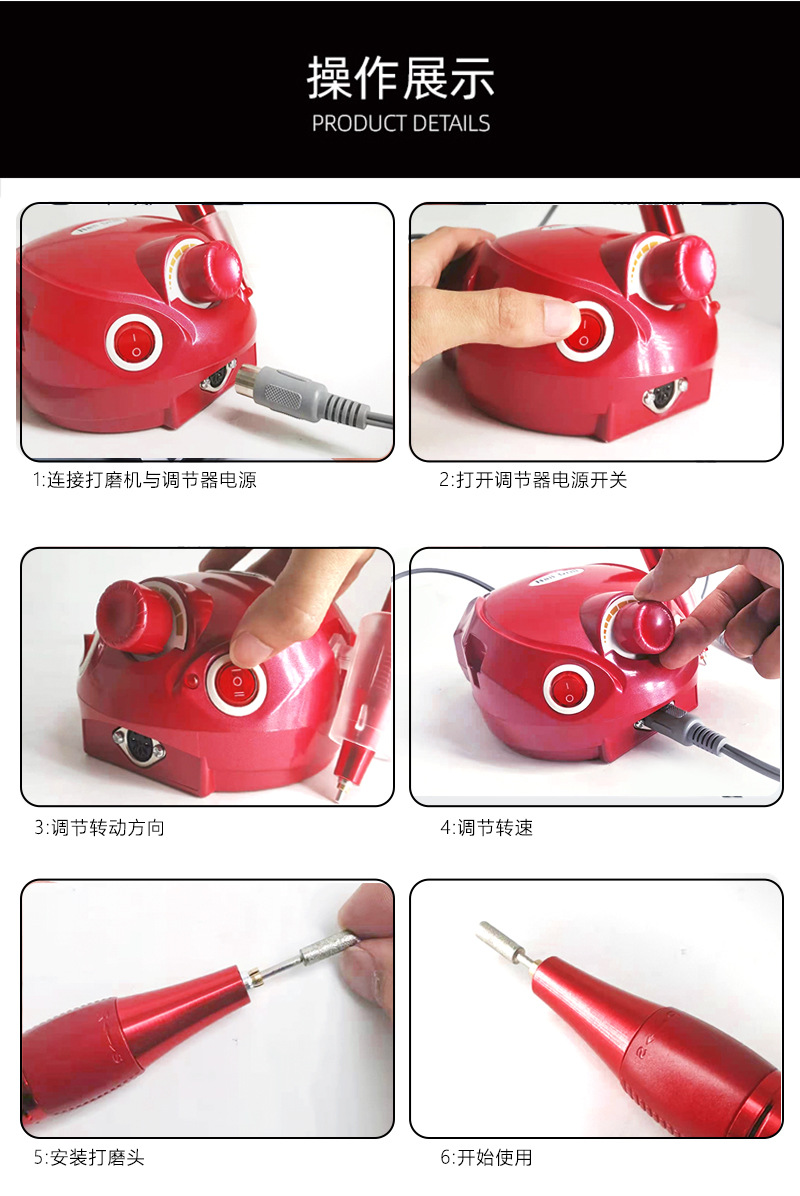 操作展示
PRODUCT DETAILS

1:连接打磨机与调节器电源

2:打开调节器电源开关

3:调节转动方向

4:调节转速

5:安装打磨头

6:开始使用