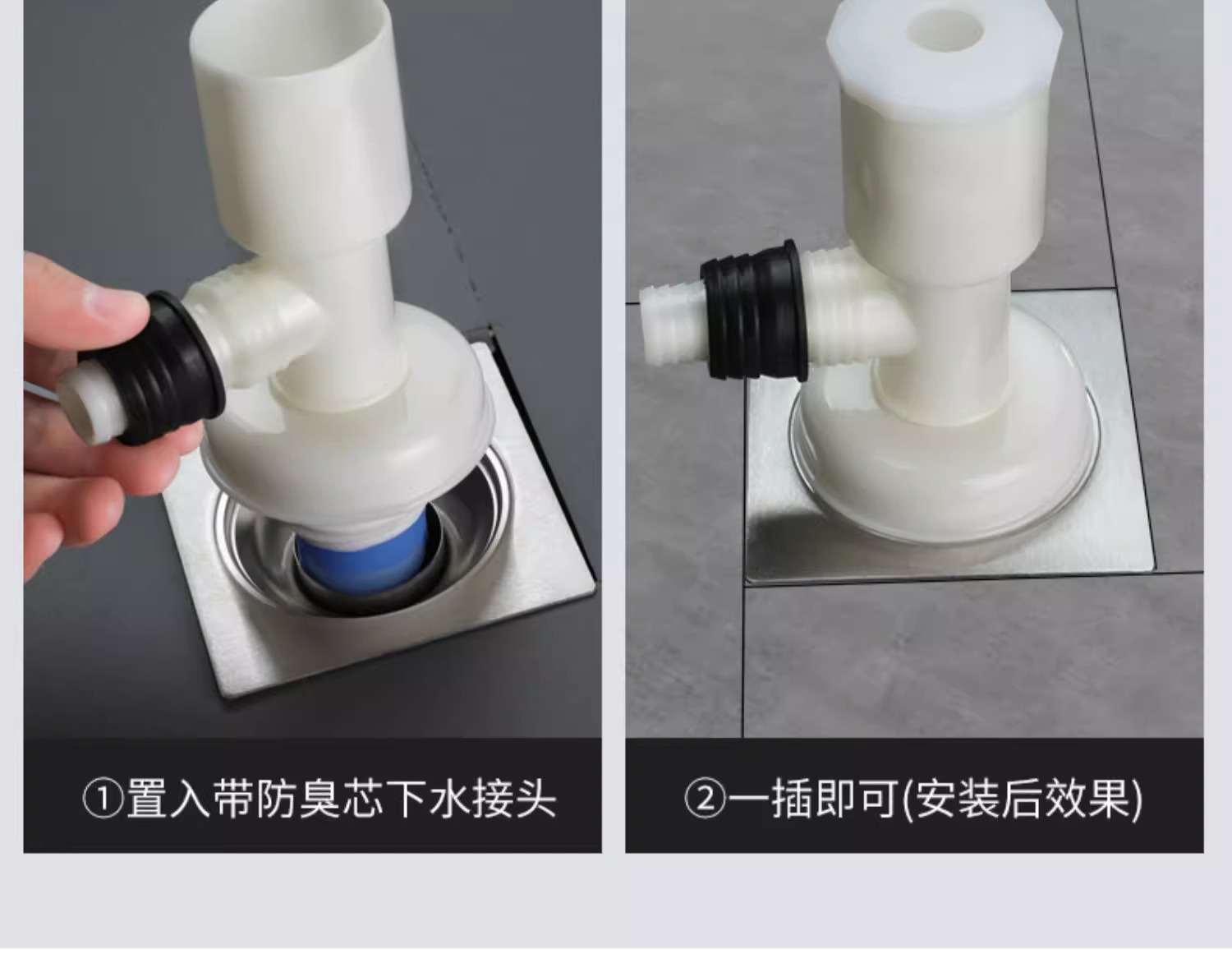 ①置入带防臭芯下水接头

②一插即可(安装后效果)