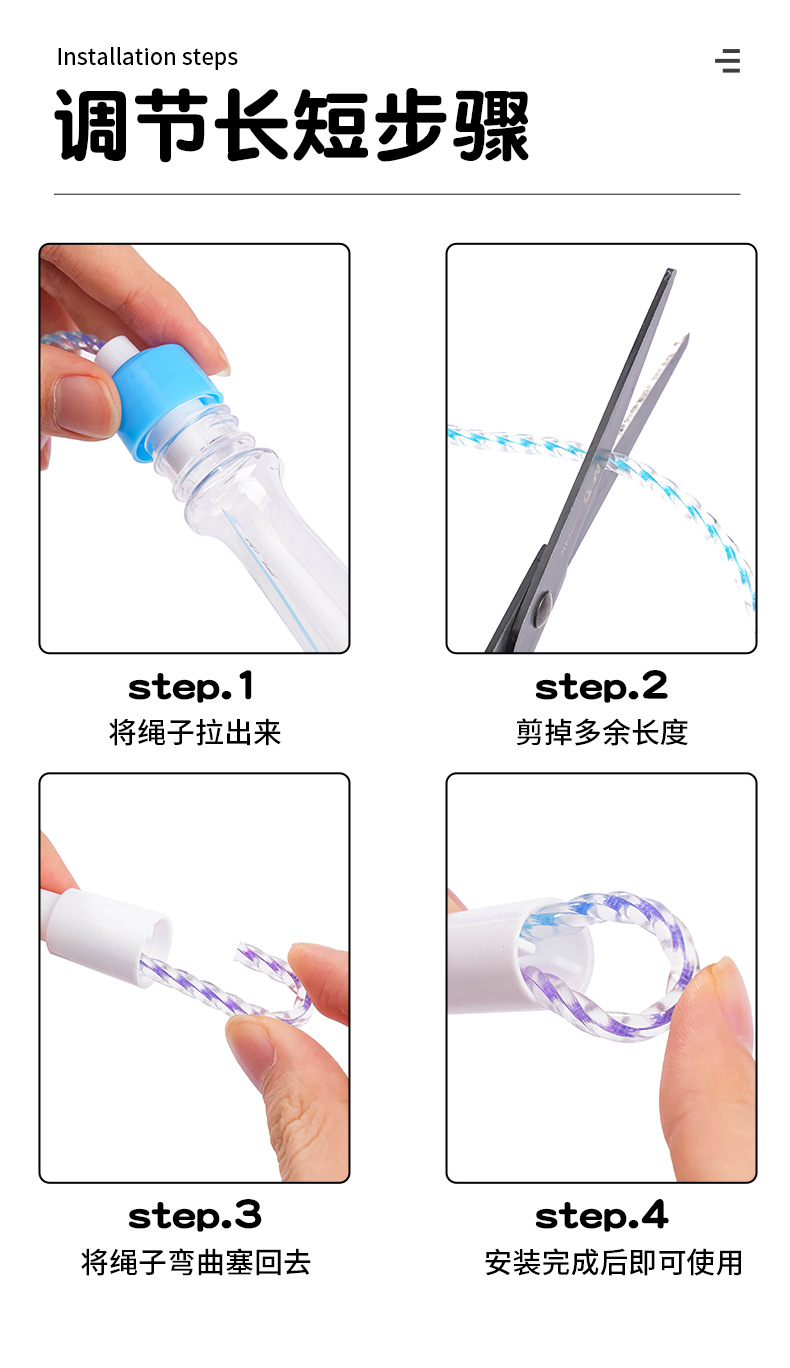 Installation steps

调节长短步骤

step.1
将绳子拉出来

step.2
剪掉多余长度

step.3
将绳子弯曲塞回去

step.4
安装完成后即可使用