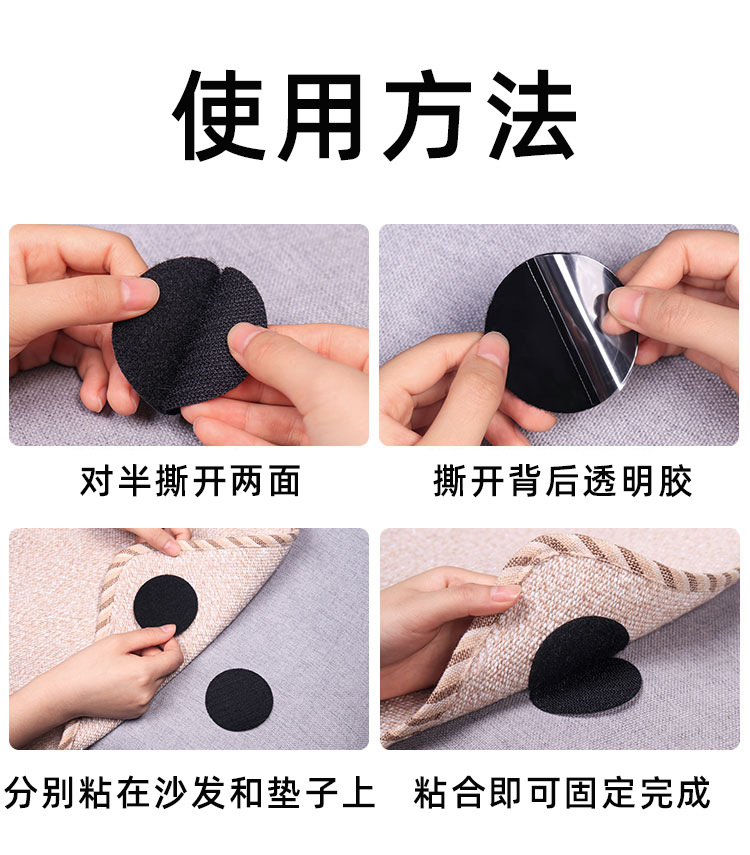 使用方法

对半撕开两面

撕开背后透明胶

分别粘在沙发和垫子上

粘合即可固定完成