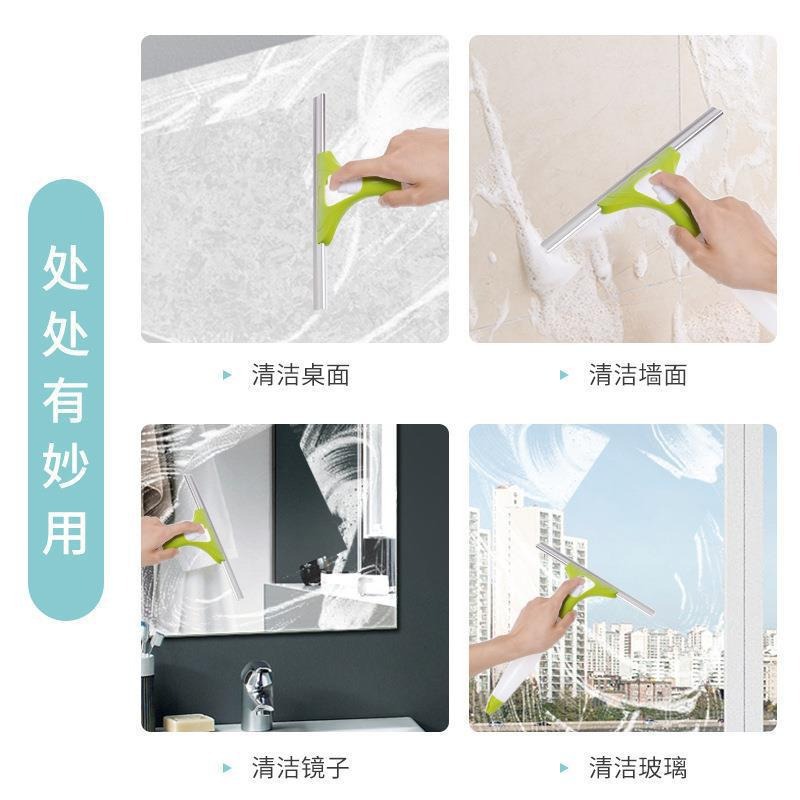 处处有妙用

清洁桌面

清洁墙面

清洁镜子

清洁玻璃