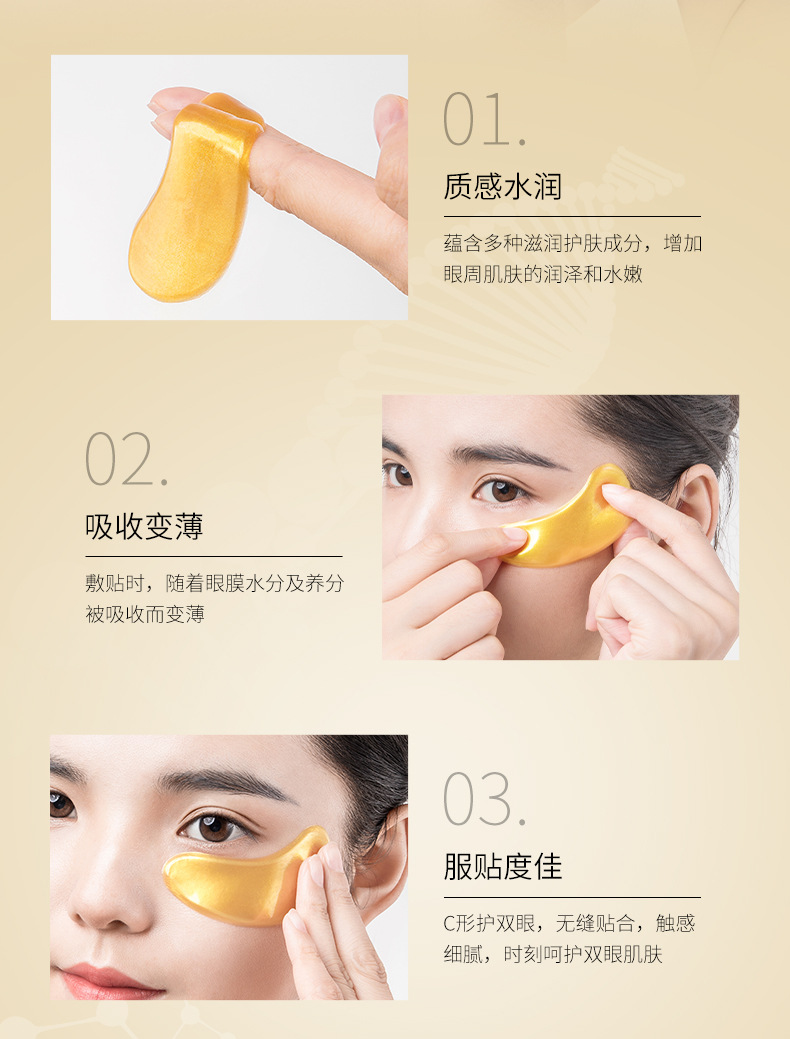 01.

质感水润

蕴含多种滋润护肤成分，增加眼周肌肤的润泽和水嫩

02.

吸收变薄

敷贴时，随着眼膜水分及养分被吸收而变薄

03.

服贴度佳

C形护双眼，无缝贴合，触感细腻，时刻呵护双眼肌肤