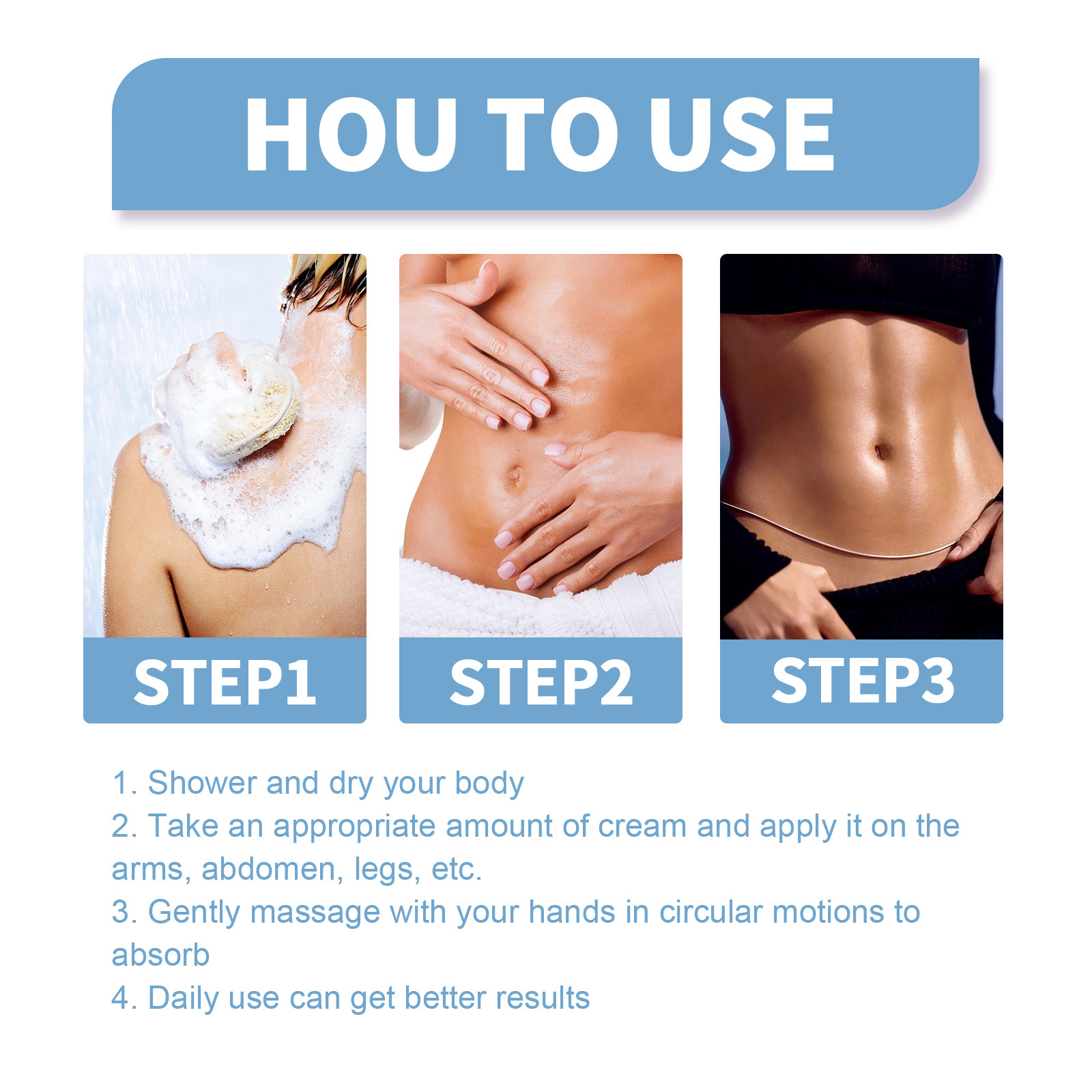 HOU TO USE

STEP1

STEP2

STEP3

1. Shower and dry your body
2. Take an appropriate amount of cream and apply it on the arms, abdomen, legs, etc.
3. Gently massage with your hands in circular motions to absorb
4. Daily use can get better results