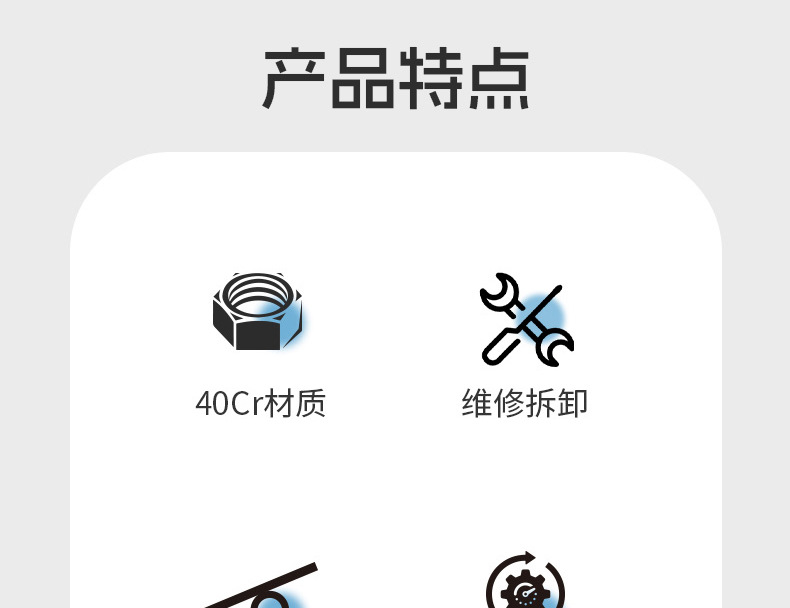 产品特点

40Cr材质

维修拆卸