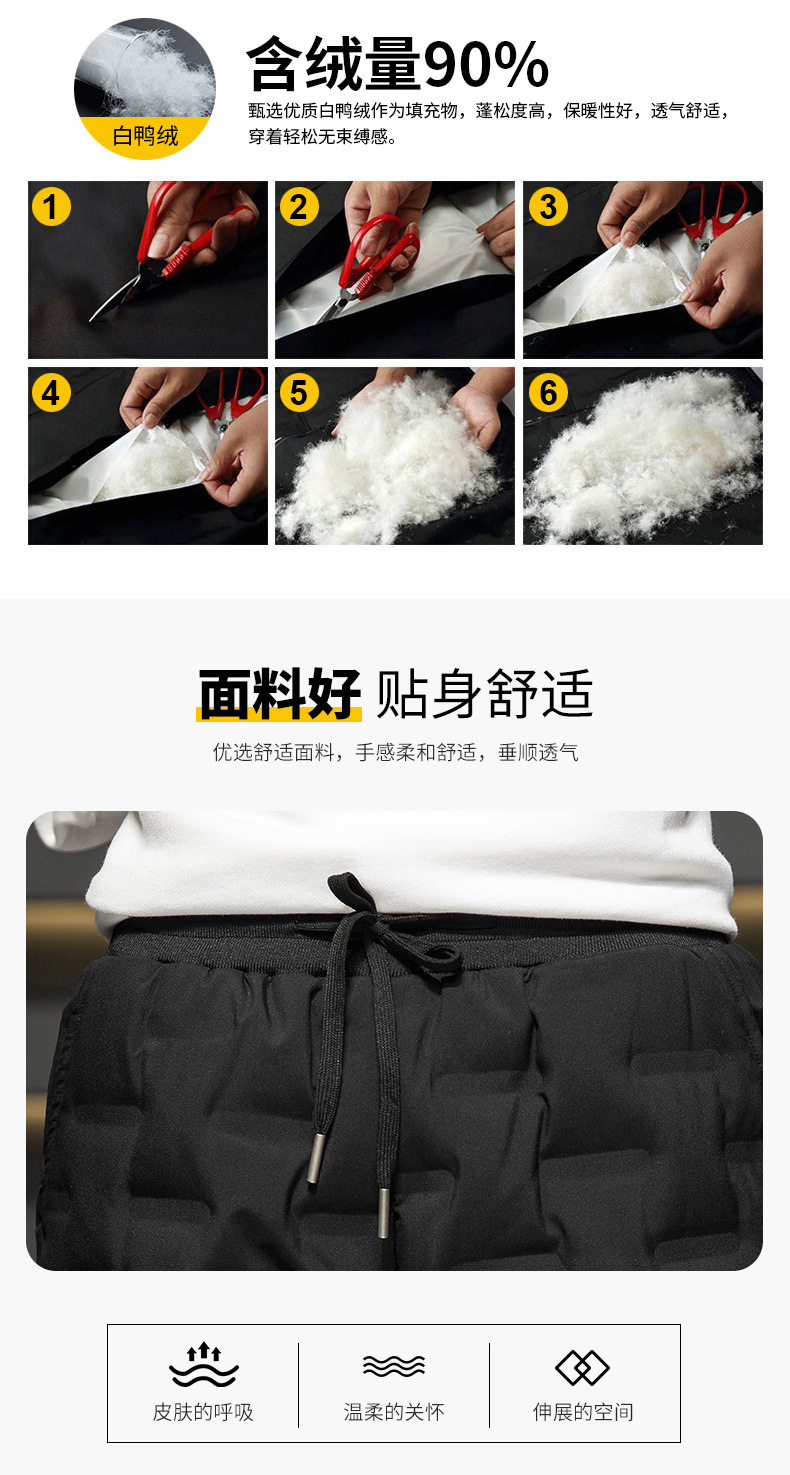 白鸭绒

含绒量90%

甄选优质白鸭绒作为填充物，蓬松度高，保暖性好，透气舒适，穿着轻松无束缚感。

1 2 3 4 5 6

面料好 贴身舒适

优选舒适面料，手感柔和舒适，垂顺透气

皮肤的呼吸

温柔的关怀

伸展的空间