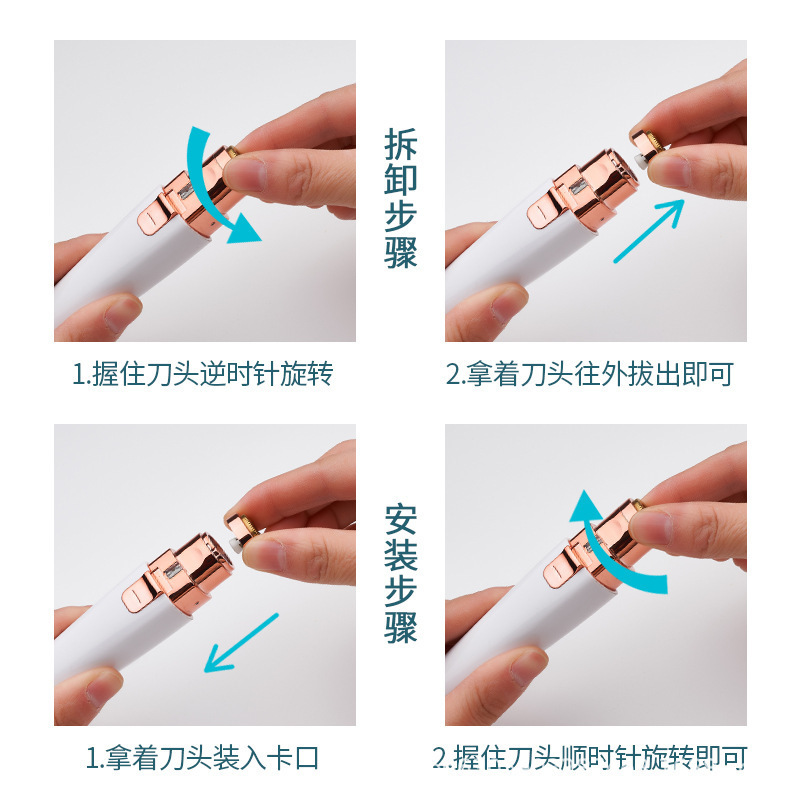 拆卸步骤

1.握住刀头逆时针旋转

2.拿着刀头往外拔出即可

安装步骤

1.拿着刀头装入卡口

2.握住刀头顺时针旋转即可