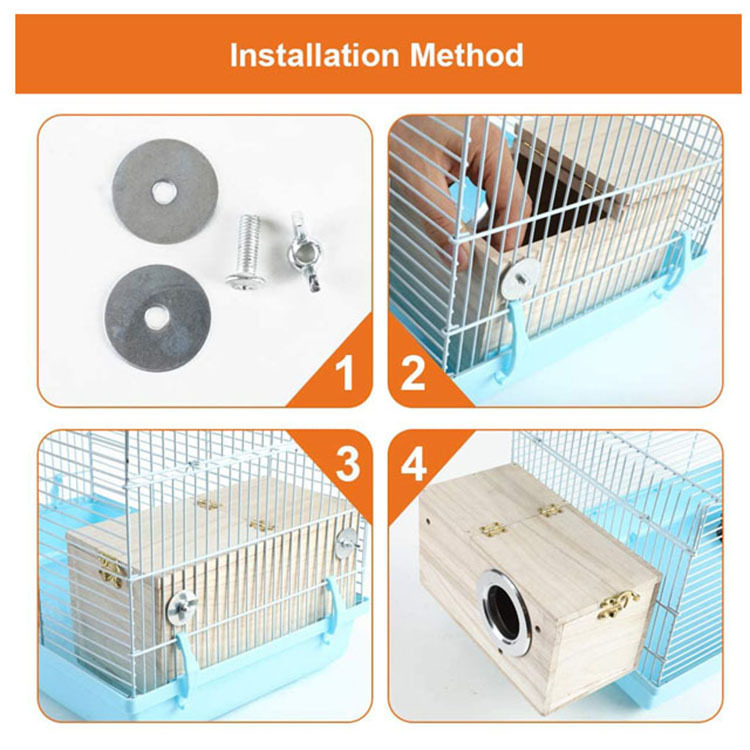 Installation Method

1

2

3

4