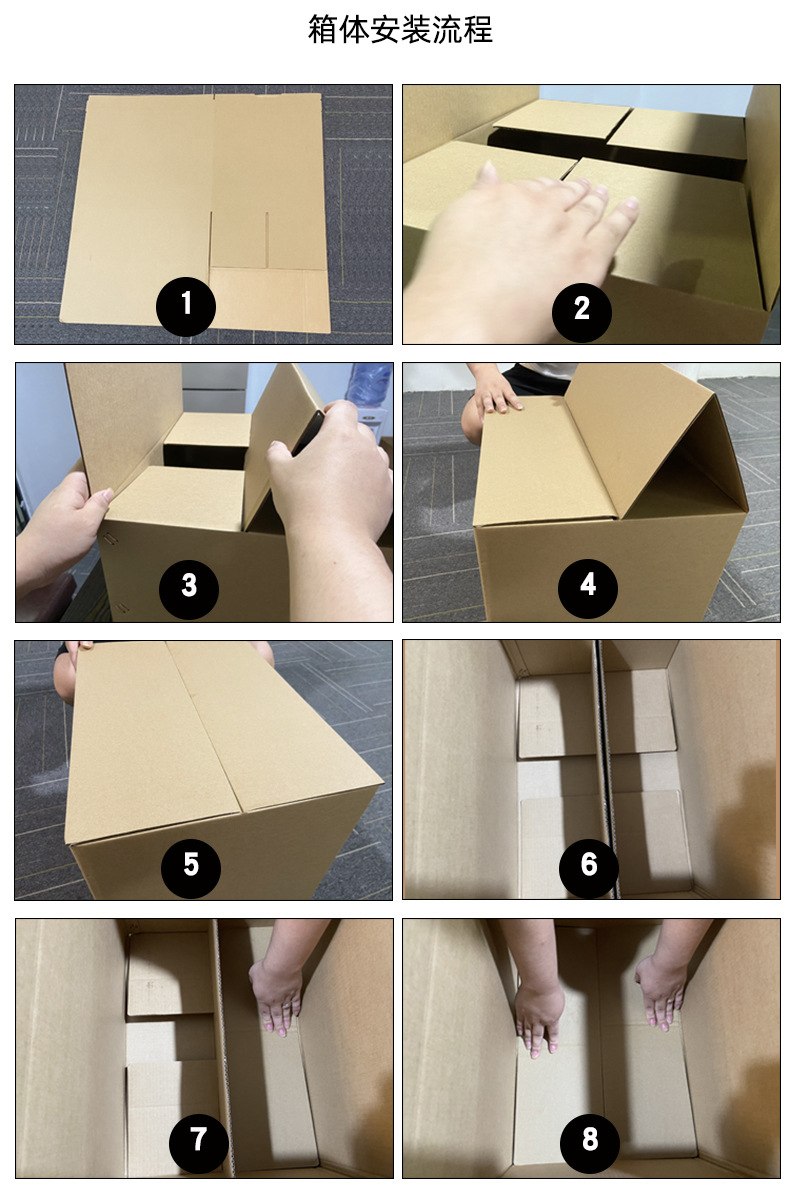 箱体安装流程

1

2

3

4

5

6

7

8