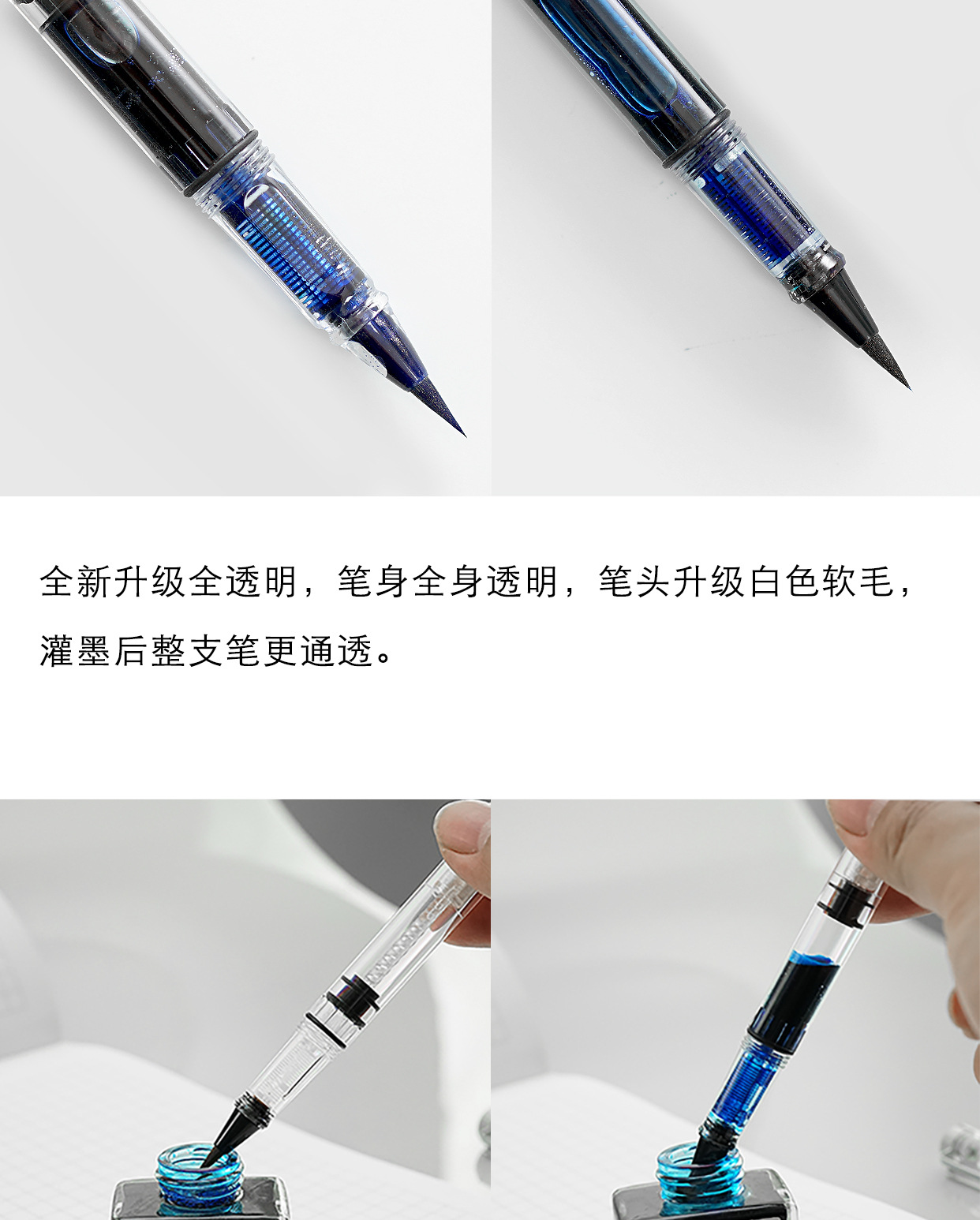 全新升级全透明，笔身全身透明，笔头升级白色软毛，灌墨后整支笔更通透。