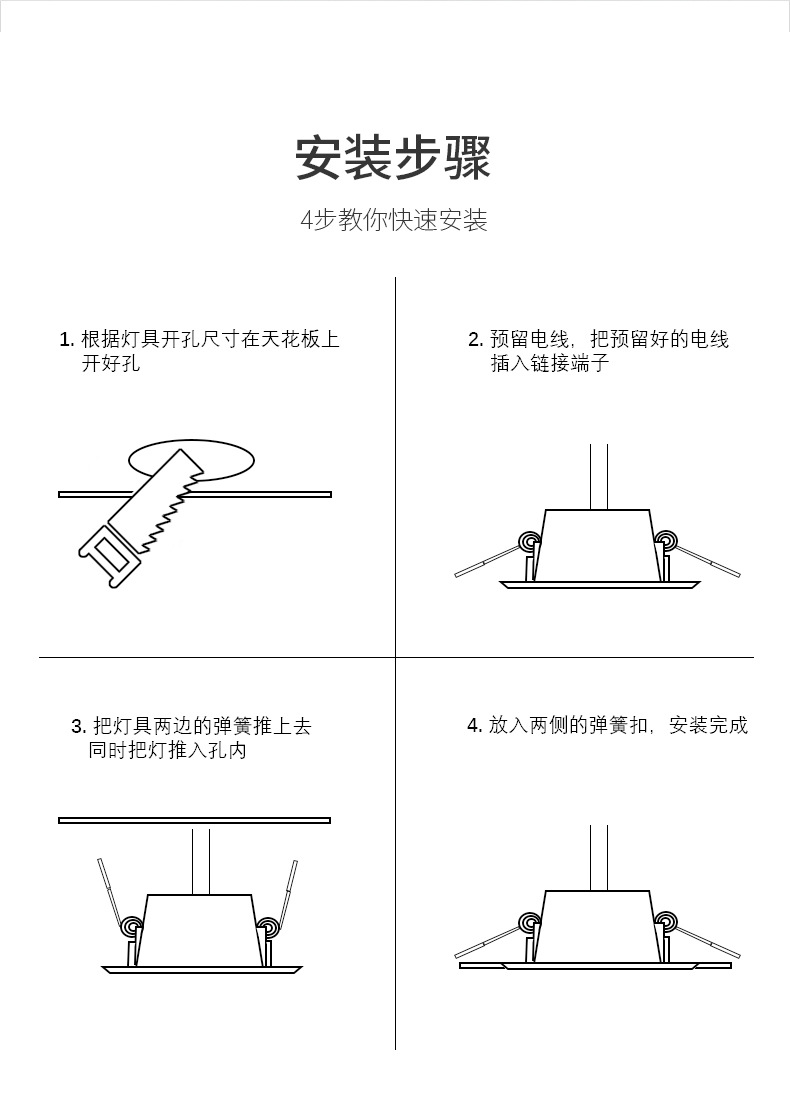 安装步骤

4步教你快速安装

1. 根据灯具开孔尺寸在天花板上开好孔

2. 预留电线，把预留好的电线插入链接端子

3. 把灯具两边的弹簧推上去同时把灯推入孔内

4. 放入两侧的弹簧扣，安装完成