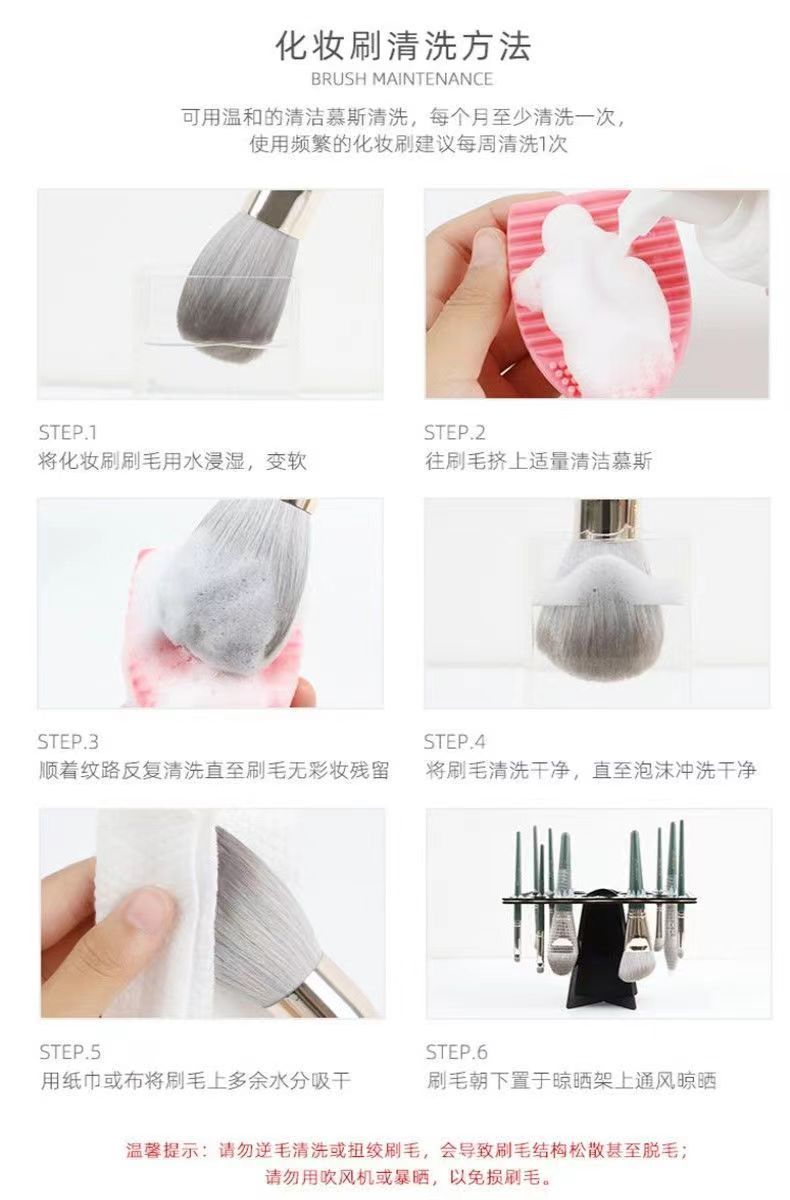 化妆刷清洗方法
BRUSH MAINTENANCE

可用温和的清洁慕斯清洗，每个月至少清洗一次，使用频繁的化妆刷建议每周清洗1次

STEP.1
将化妆刷刷毛用水浸湿，变软

STEP.2
往刷毛挤上适量清洁慕斯

STEP.3
顺着纹路反复清洗直至刷毛无彩妆残留

STEP.4
将刷毛清洗干净，直至泡沫冲洗干净

STEP.5
用纸巾或布将刷毛上多余水分吸干

STEP.6
刷毛朝下置于晾晒架上通风晾晒

温馨提示：请勿逆毛清洗或扭绞刷毛，会导致刷毛结构松散甚至脱毛；请勿用吹风机或暴晒，以免损刷毛。