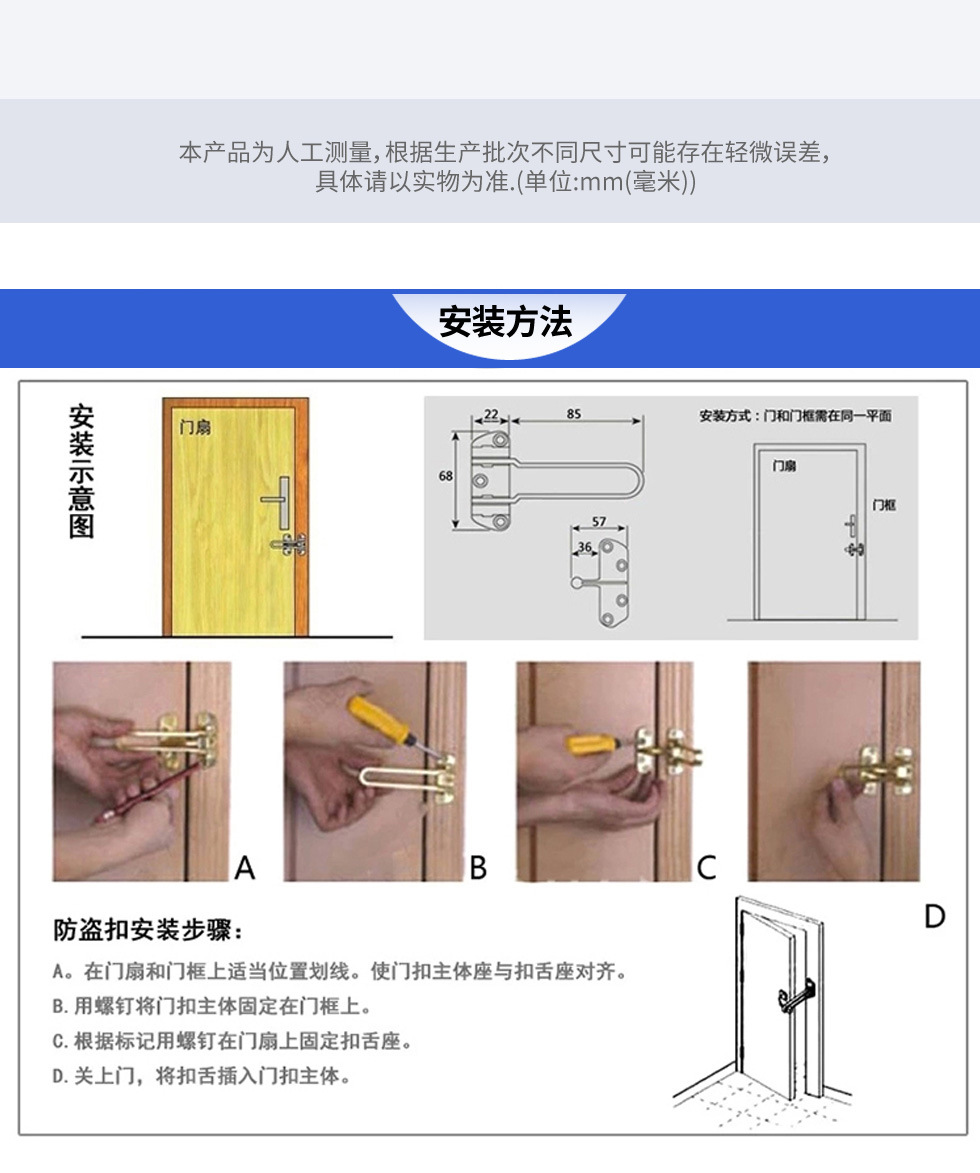 本产品为人工测量,根据生产批次不同尺寸可能存在轻微误差,
具体请以实物为准.(单位:mm(毫米))

安装方法

安装示意图

门扇

22
85
68
57
36

安装方式：门和门框需在同一平面

门扇
门框

A
B
C
D

防盗扣安装步骤：

A。在门扇和门框上适当位置划线。使门扣主体座与扣舌座对齐。

B.用螺钉将门扣主体固定在门框上。

C.根据标记用螺钉在门扇上固定扣舌座。

D.关上门，将扣舌插入门扣主体。