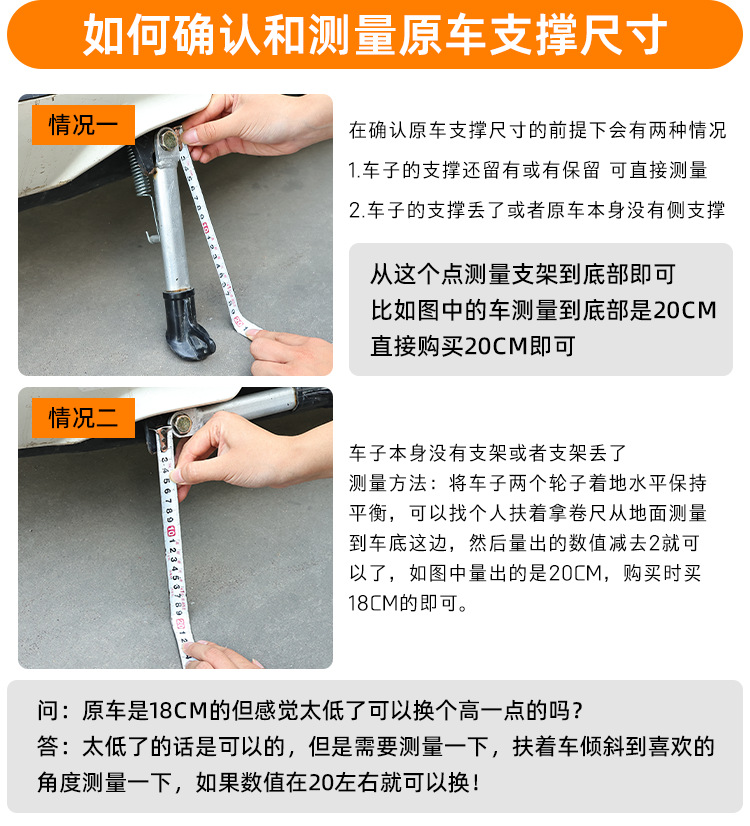 如何确认和测量原车支撑尺寸

情况一

在确认原车支撑尺寸的前提下会有两种情况

1.车子的支撑还留有或有保留 可直接测量

2.车子的支撑丢了或者原车本身没有侧支撑

从这个点测量支架到底部即可
比如图中的车测量到底部是20CM
直接购买20CM即可

情况二

车子本身没有支架或者支架丢了
测量方法：将车子两个轮子着地水平保持平衡，可以找个人扶着拿卷尺从地面测量到车底这边，然后量出的数值减去2就可以了，如图中量出的是20CM，购买时买18CM的即可。

问：原车是18CM的但感觉太低了可以换个高一点的吗？
答：太低了的话是可以的，但是需要测量一下，扶着车倾斜到喜欢的角度测量一下，如果数值在20左右就可以换！