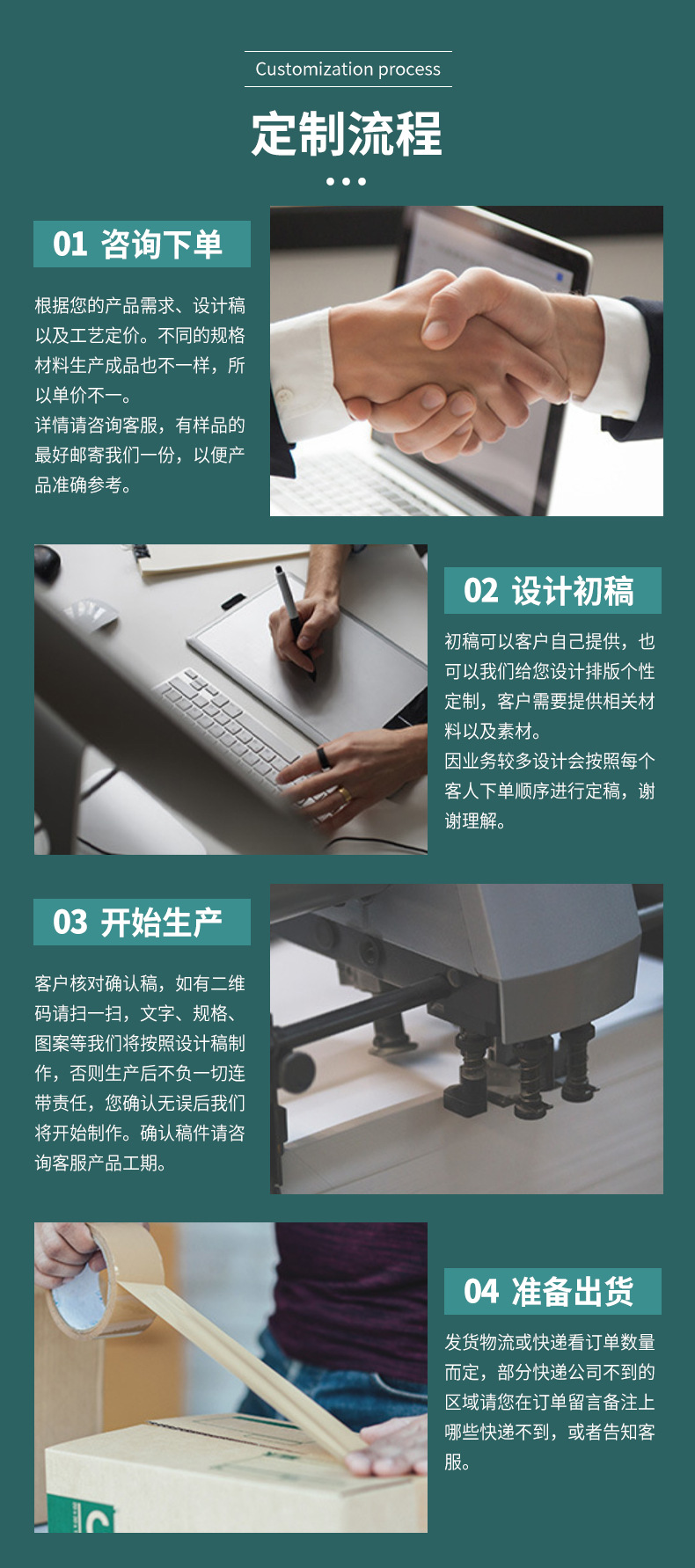 Customization process

定制流程

01 咨询下单

根据您的产品需求、设计稿以及工艺定价。不同的规格材料生产成品也不一样，所以单价不一。
详情请咨询客服，有样品的最好邮寄我们一份，以便产品准确参考。

02 设计初稿

初稿可以客户自己提供，也可以我们给您设计排版个性定制，客户需要提供相关材料以及素材。
因业务较多设计会按照每个客人下单顺序进行定稿，谢谢理解。

03 开始生产

客户核对确认稿，如有二维码请扫一扫，文字、规格、图案等我们将按照设计稿制作，否则生产后不负一切连带责任，您确认无误后我们将开始制作。确认稿件请咨询客服产品工期。

04 准备出货

发货物流或快递看订单数量而定，部分快递公司不到的区域请您在订单留言备注上哪些快递不到，或者告知客服。