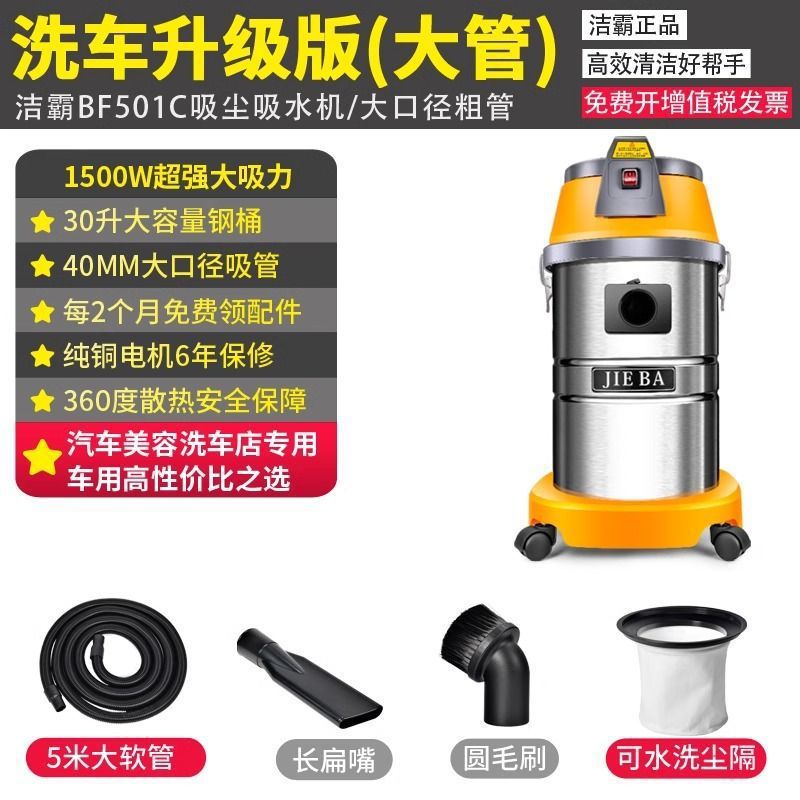 洗车升级版(大管)

洁霸BF501C吸尘吸水机/大口径粗管

洁霸正品

高效清洁好帮手

免费开增值税发票

1500W超强大吸力

30升大容量钢桶

40MM大口径吸管

每2个月免费领配件

纯铜电机6年保修

360度散热安全保障

汽车美容洗车店专用 车用高性价比之选

JIE BA

5米大软管

长扁嘴

圆毛刷

可水洗尘隔