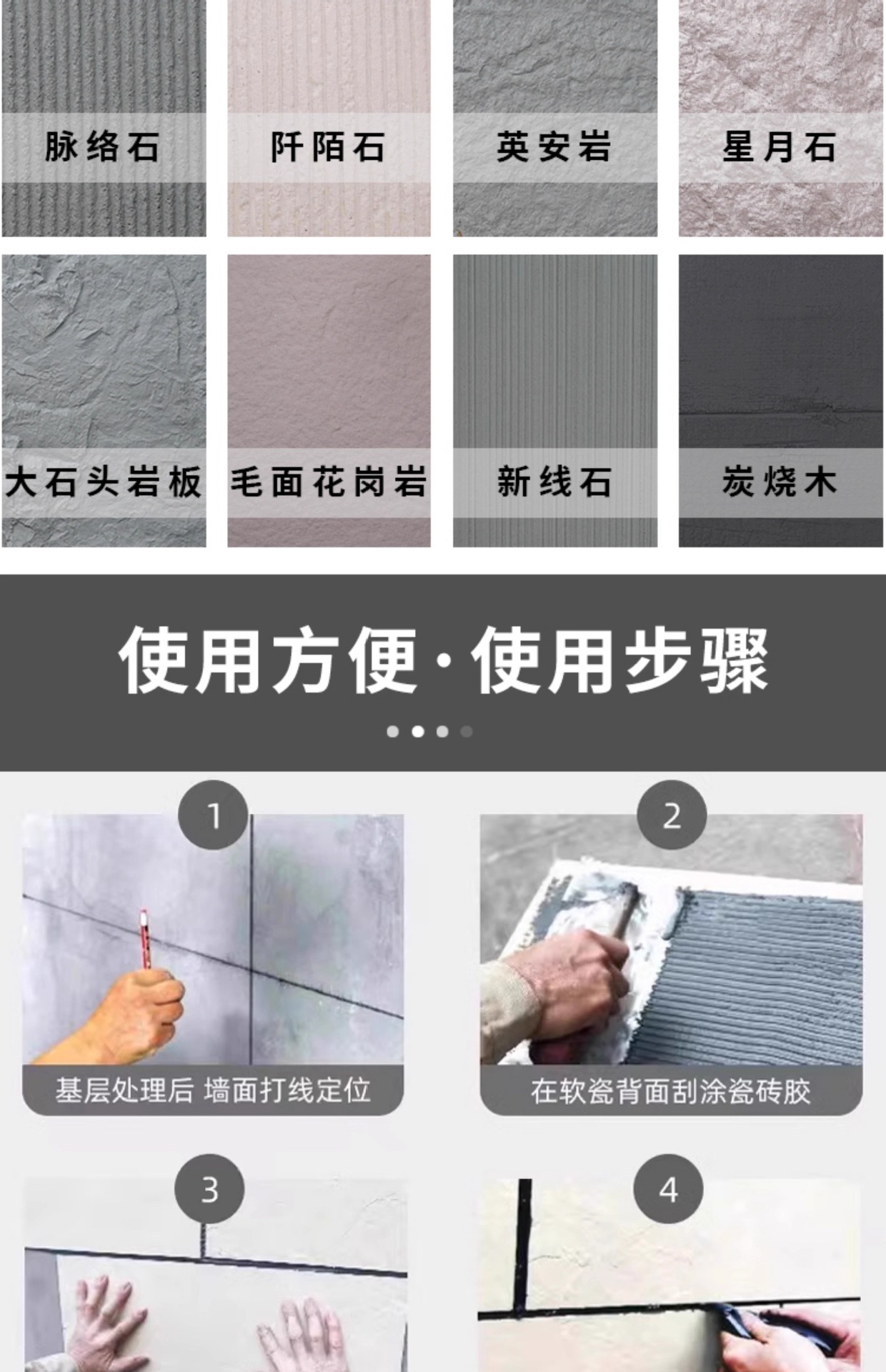 脉络石

阡陌石

英安岩

星月石

大石头岩板

毛面花岗岩

新线石

炭烧木

使用方便·使用步骤

1

基层处理后 墙面打线定位

2

在软瓷背面刮涂瓷砖胶

3

4