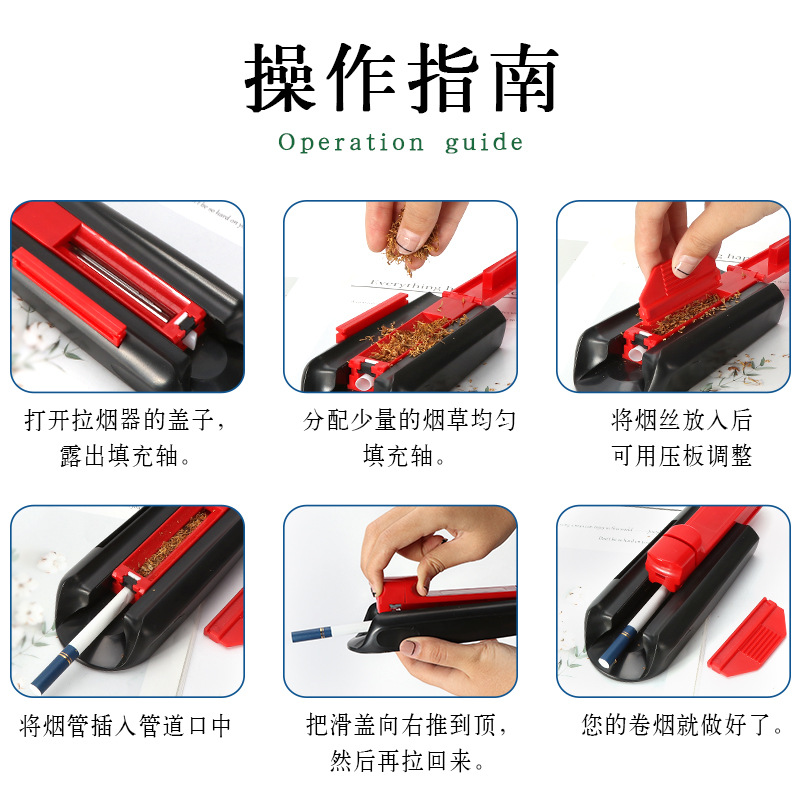 操作指南
Operation guide

打开拉烟器的盖子，露出填充轴。

分配少量的烟草均匀填充轴。

将烟丝放入后可用压板调整

将烟管插入管道口中

把滑盖向右推到顶，然后再拉回来。

您的卷烟就做好了。