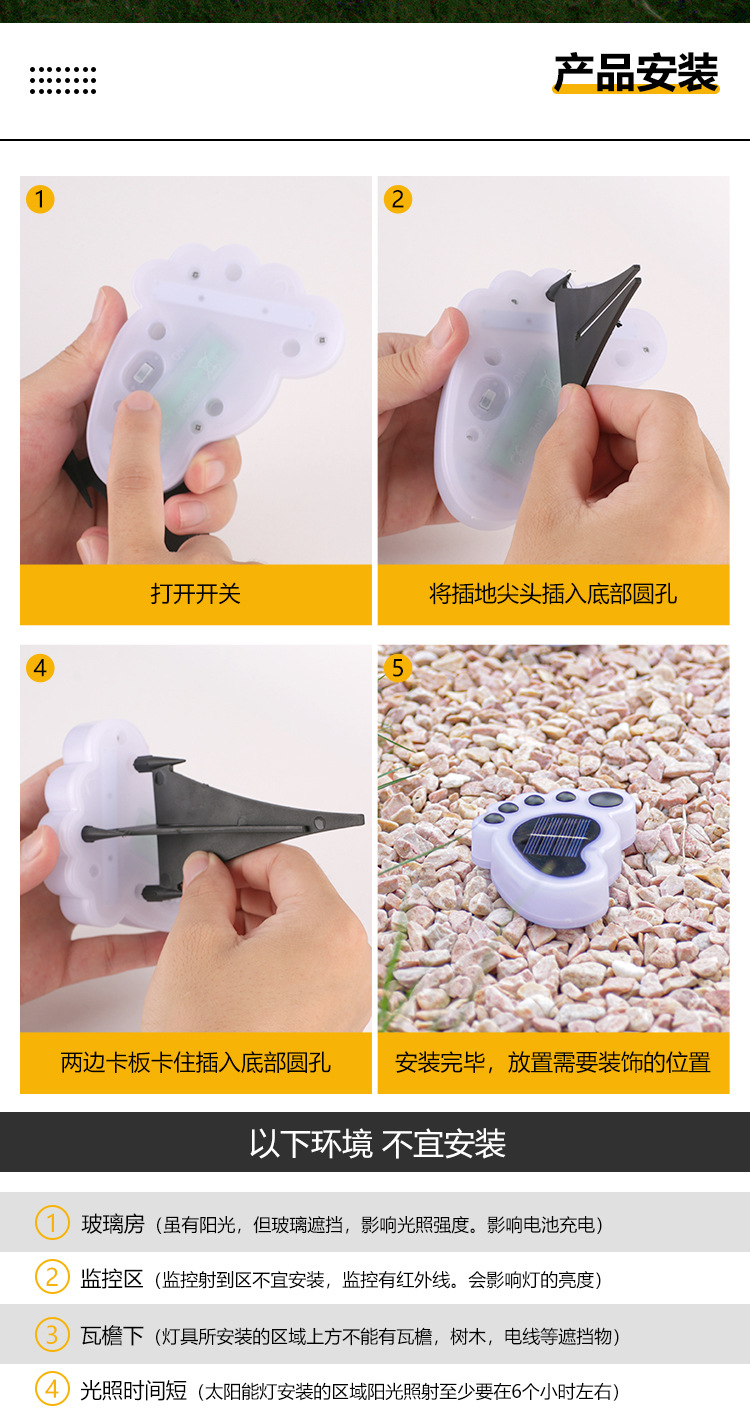 产品安装

1
打开开关

2
将插地尖头插入底部圆孔

4
两边卡板卡住插入底部圆孔

5
安装完毕，放置需要装饰的位置

以下环境 不宜安装

1 玻璃房（虽有阳光，但玻璃遮挡，影响光照强度。影响电池充电）

2 监控区（监控射到区不宜安装，监控有红外线。会影响灯的亮度）

3 瓦檐下（灯具所安装的区域上方不能有瓦檐，树木，电线等遮挡物）

4 光照时间短（太阳能灯安装的区域阳光照射至少要在6个小时左右）