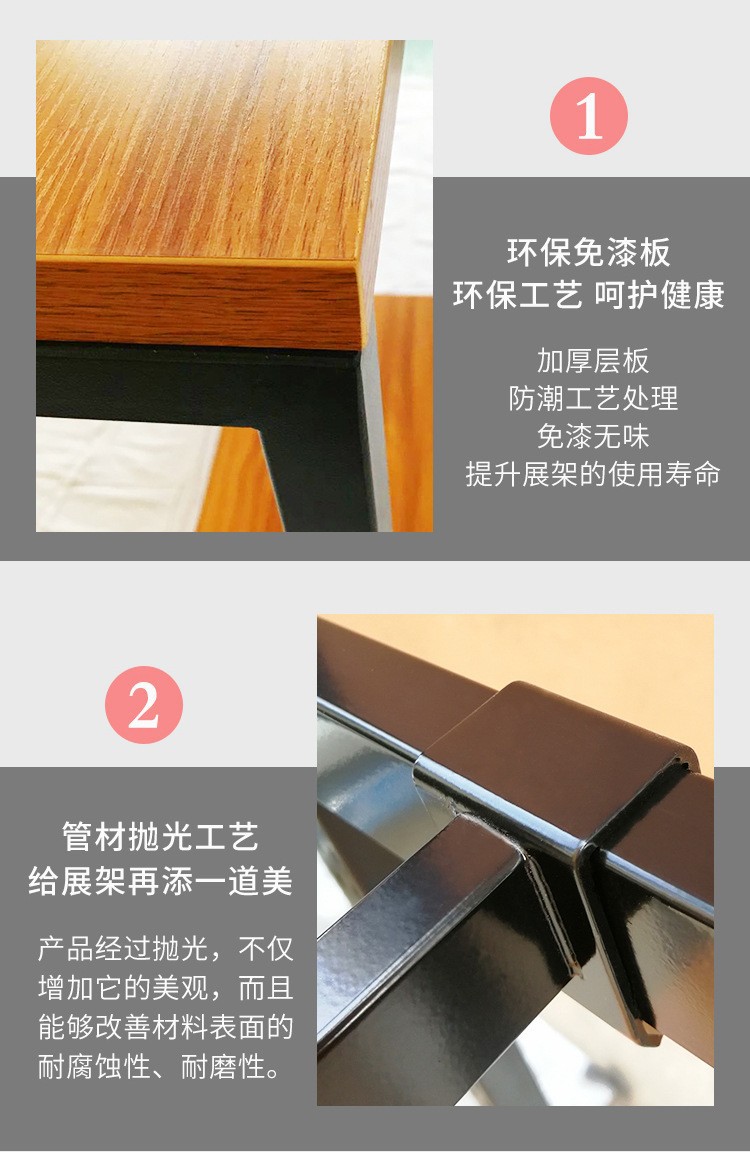 1

环保免漆板
环保工艺 呵护健康

加厚层板
防潮工艺处理
免漆无味
提升展架的使用寿命

2

管材抛光工艺
给展架再添一道美

产品经过抛光，不仅增加它的美观，而且能够改善材料表面的耐腐蚀性、耐磨性。