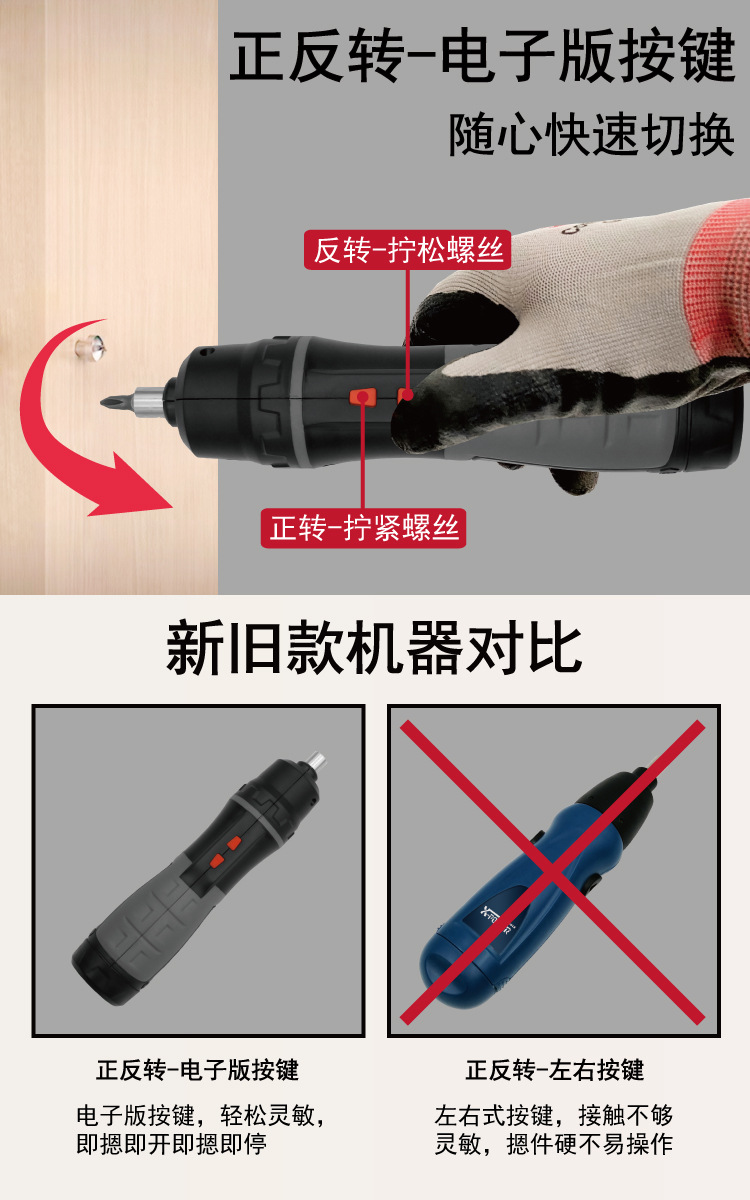 正反转-电子版按键

随心快速切换

反转-拧松螺丝

正转-拧紧螺丝

新旧款机器对比

正反转-电子版按键

电子版按键，轻松灵敏，即摁即开即摁即停

正反转-左右按键

左右式按键，接触不够灵敏，摁件硬不易操作