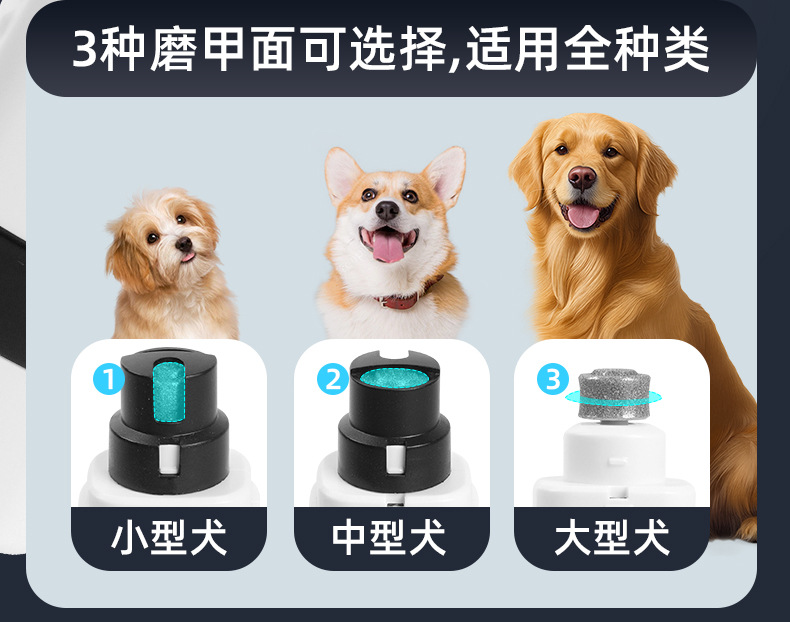 3种磨甲面可选择,适用全种类

1

小型犬

2

中型犬

3

大型犬