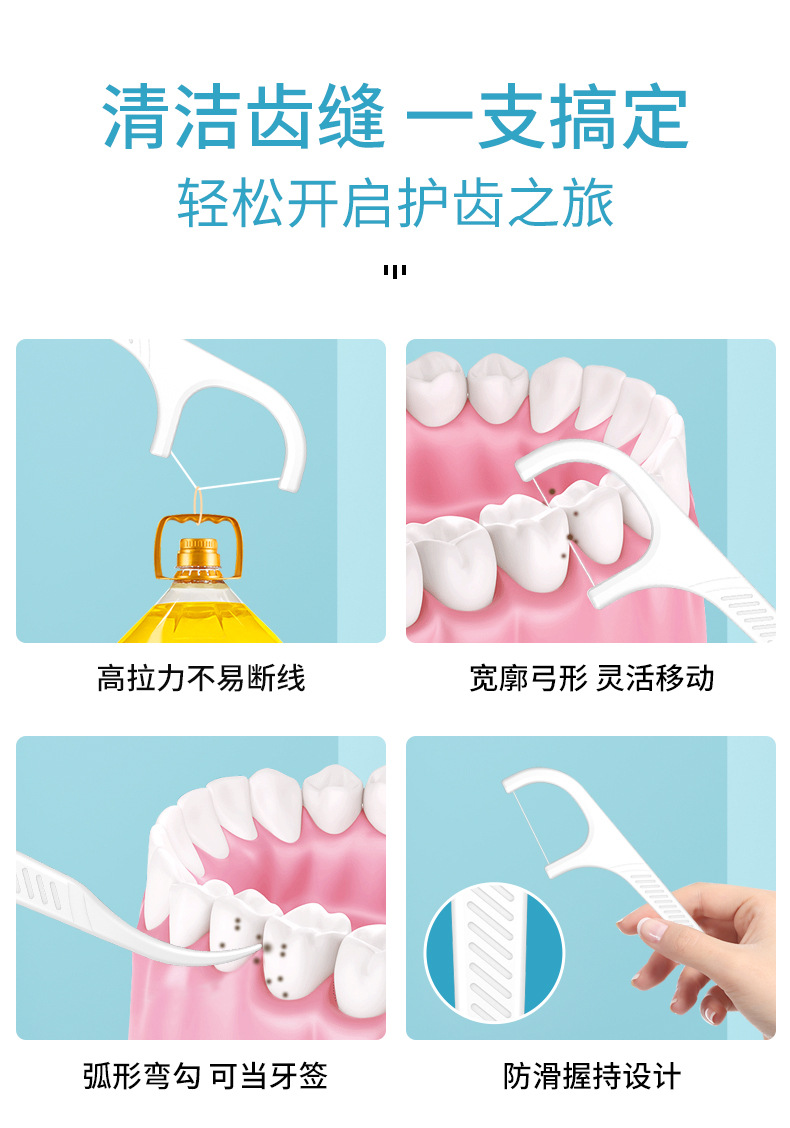 清洁齿缝 一支搞定

轻松开启护齿之旅

高拉力不易断线

宽廓弓形 灵活移动

弧形弯勾 可当牙签

防滑握持设计