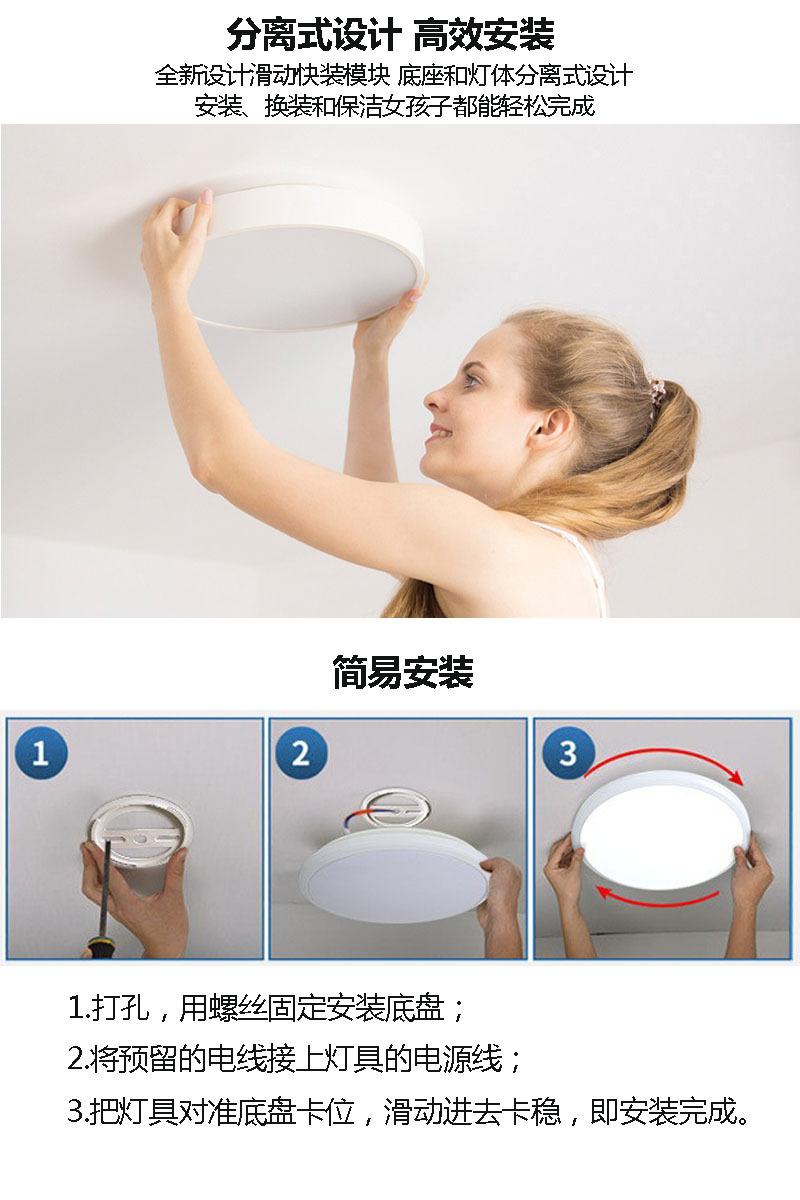 分离式设计 高效安装

全新设计滑动快装模块 底座和灯体分离式设计
安装、换装和保洁女孩子都能轻松完成

简易安装

1

2

3

1.打孔，用螺丝固定安装底盘；

2.将预留的电线接上灯具的电源线；

3.把灯具对准底盘卡位，滑动进去卡稳，即安装完成。