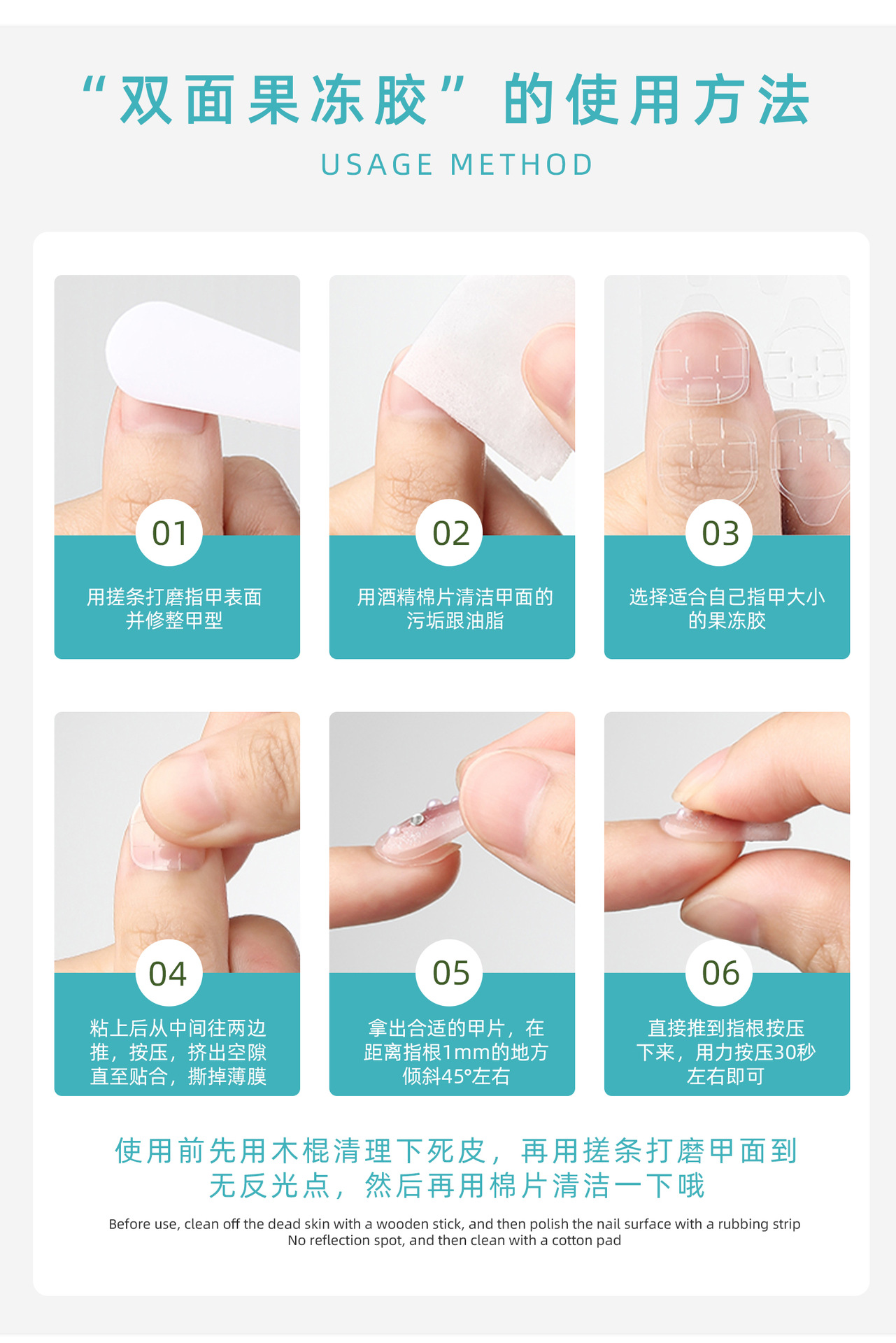 “双面果冻胶”的使用方法
USAGE METHOD

01
用搓条打磨指甲表面并修整甲型

02
用酒精棉片清洁甲面的污垢跟油脂

03
选择适合自己指甲大小的果冻胶

04
粘上后从中间往两边推，按压，挤出空隙直至贴合，撕掉薄膜

05
拿出合适的甲片，在距离指根1mm的地方倾斜45°左右

06
直接推到指根按压下来，用力按压30秒左右即可

使用前先用木棍清理下死皮，再用搓条打磨甲面到无反光点，然后再用棉片清洁一下哦

Before use, clean off the dead skin with a wooden stick, and then polish the nail surface with a rubbing strip
No reflection spot, and then clean with a cotton pad