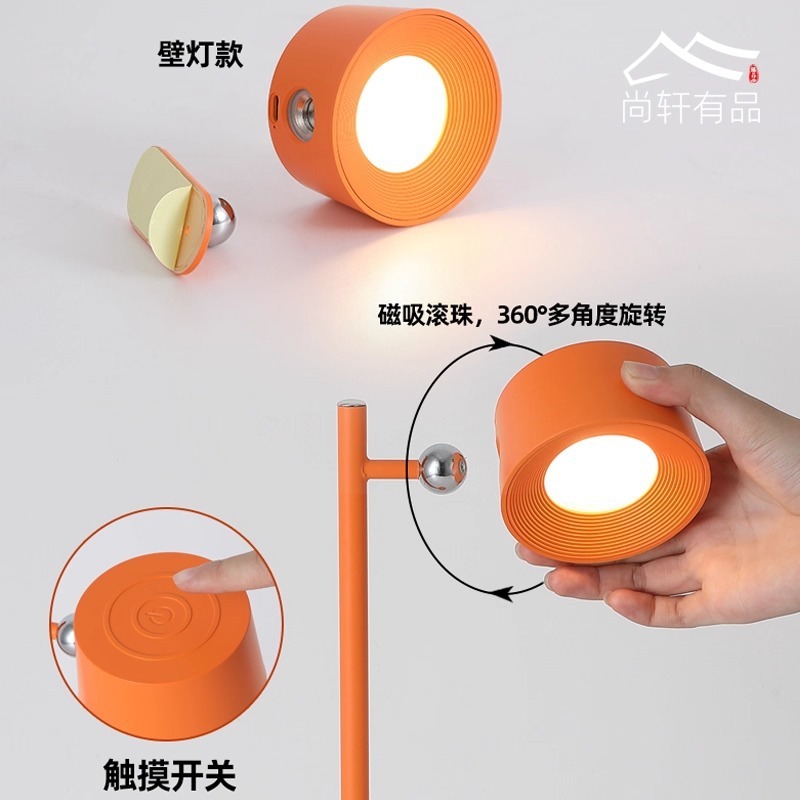 壁灯款

尚轩有品

磁吸滚珠，360°多角度旋转

触摸开关