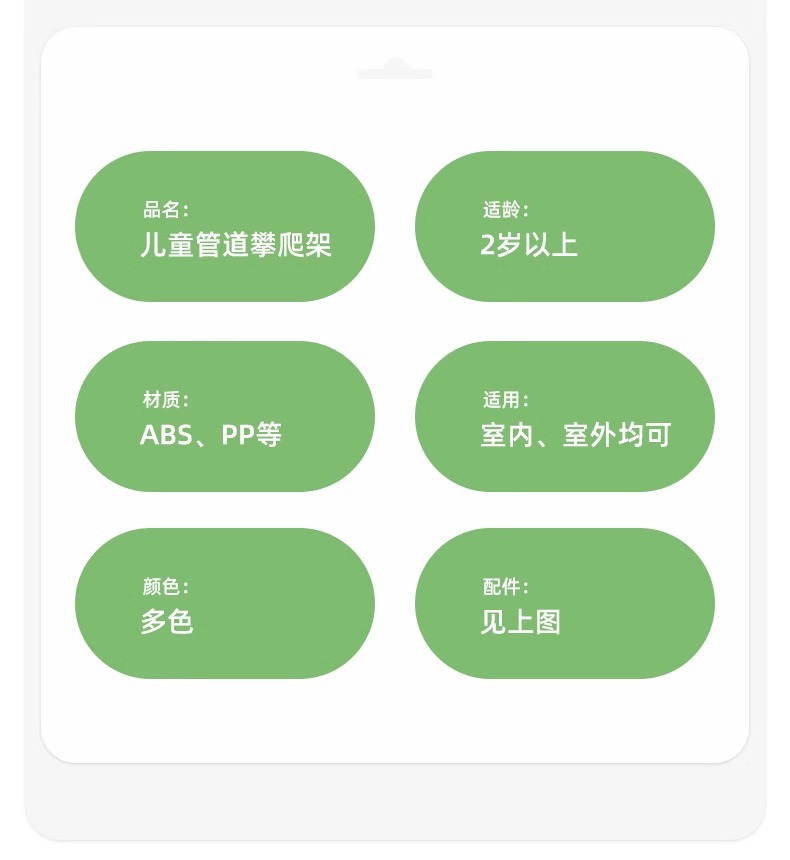 品名:
儿童管道攀爬架

适龄:
2岁以上

材质:
ABS、PP等

适用:
室内、室外均可

颜色:
多色

配件:
见上图