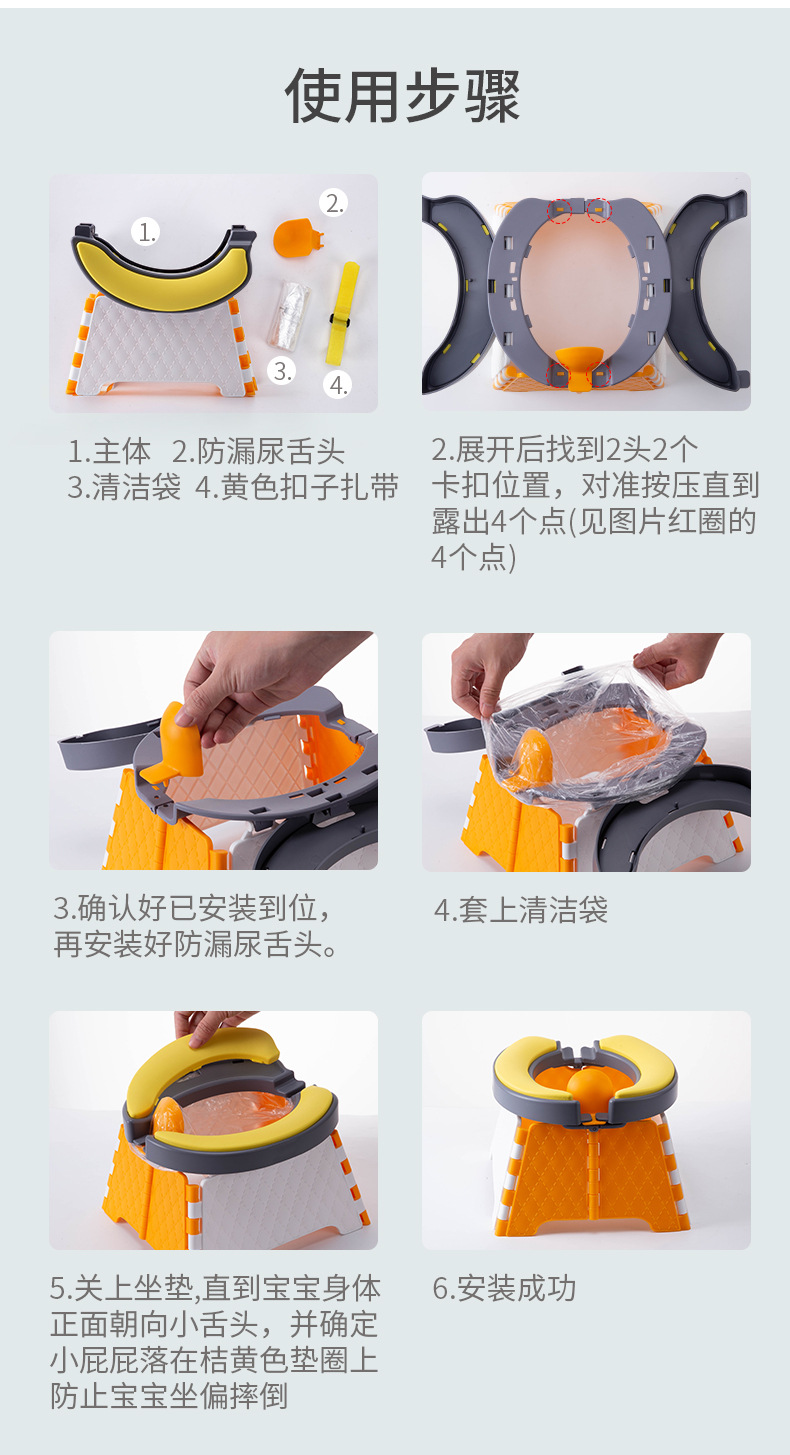 使用步骤

1.

2.

3.

4.

1.主体 2.防漏尿舌头
3.清洁袋 4.黄色扣子扎带

2.展开后找到2头2个卡扣位置，对准按压直到露出4个点(见图片红圈的4个点)

3.确认好已安装到位，再安装好防漏尿舌头。

4.套上清洁袋

5.关上坐垫,直到宝宝身体正面朝向小舌头，并确定小屁屁落在桔黄色垫圈上防止宝宝坐偏摔倒

6.安装成功