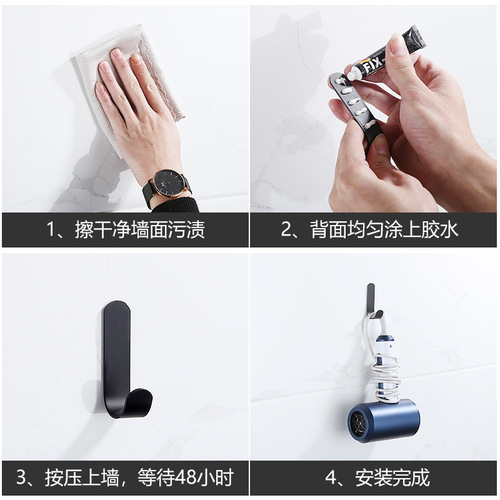 FIX

1、擦干净墙面污渍

2、背面均匀涂上胶水

3、按压上墙，等待48小时

4、安装完成