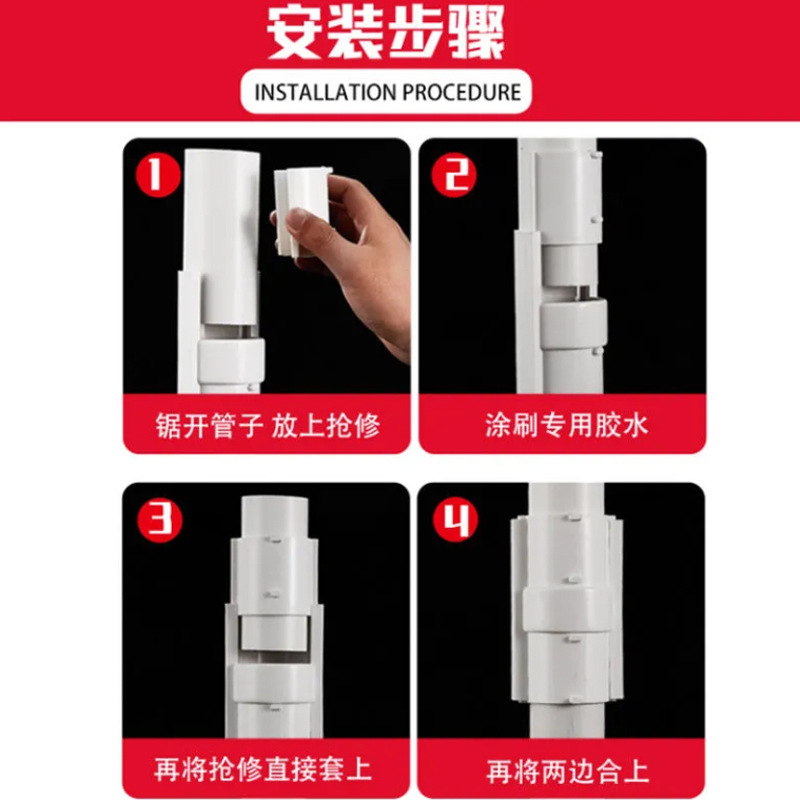 安装步骤

INSTALLATION PROCEDURE

1
锯开管子 放上抢修

2
涂刷专用胶水

3
再将抢修直接套上

4
再将两边合上