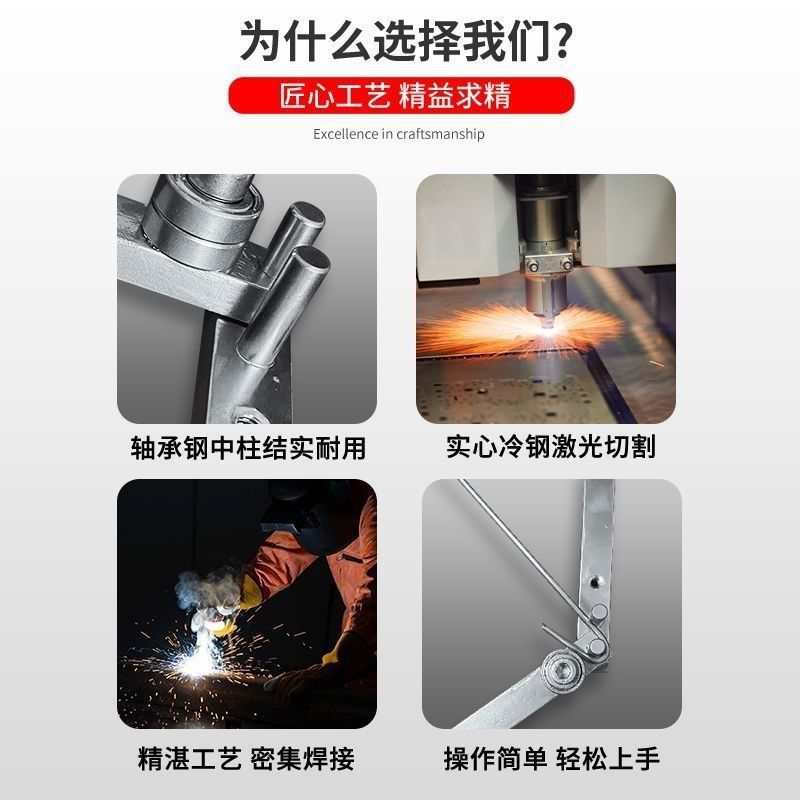 为什么选择我们?

匠心工艺 精益求精

Excellence in craftsmanship

轴承钢中柱结实耐用

实心冷钢激光切割

精湛工艺 密集焊接

操作简单 轻松上手