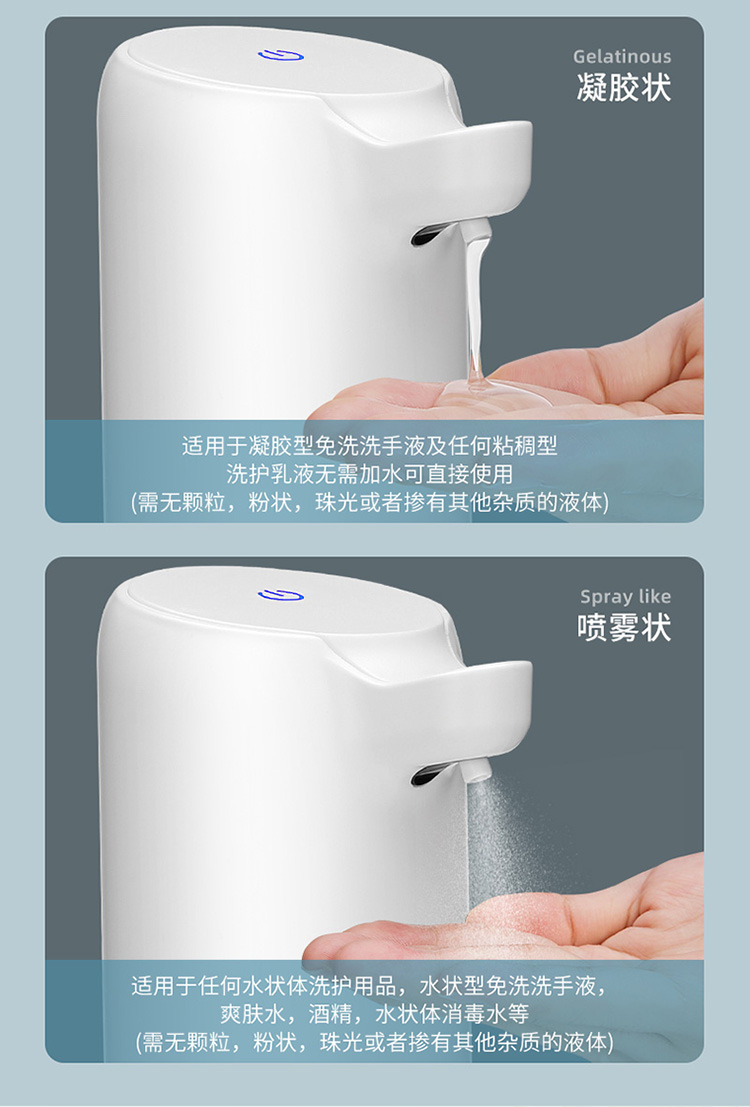 Gelatinous
凝胶状

适用于凝胶型免洗洗手液及任何粘稠型
洗护乳液无需加水可直接使用
(需无颗粒，粉状，珠光或者掺有其他杂质的液体)

Spray like
喷雾状

适用于任何水状体洗护用品，水状型免洗洗手液，
爽肤水，酒精，水状体消毒水等
(需无颗粒，粉状，珠光或者掺有其他杂质的液体)