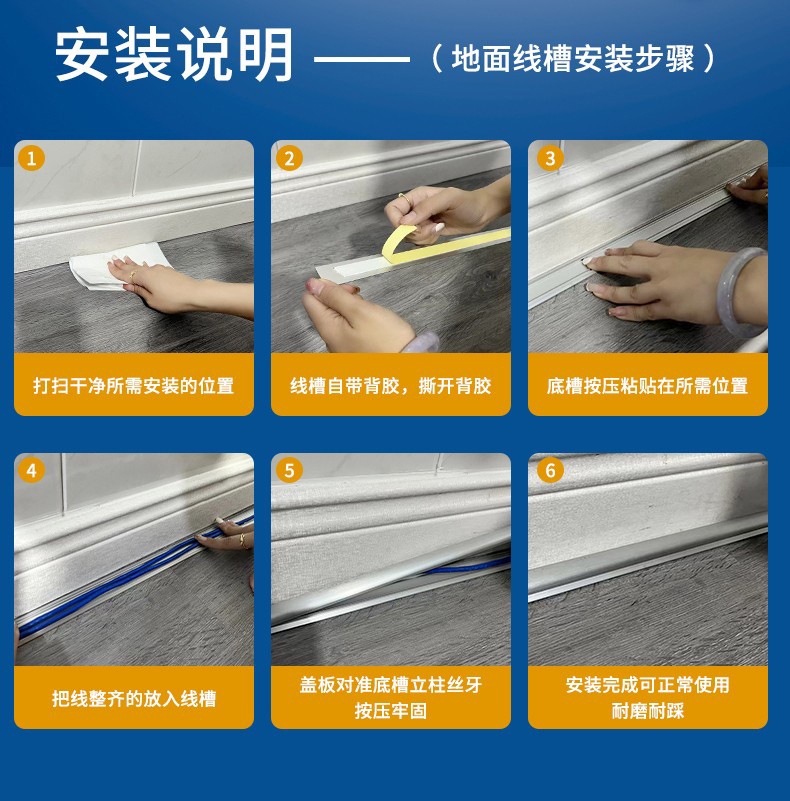 安装说明 ——（地面线槽安装步骤）

1
打扫干净所需安装的位置

2
线槽自带背胶，撕开背胶

3
底槽按压粘贴在所需位置

4
把线整齐的放入线槽

5
盖板对准底槽立柱丝牙
按压牢固

6
安装完成可正常使用
耐磨耐踩