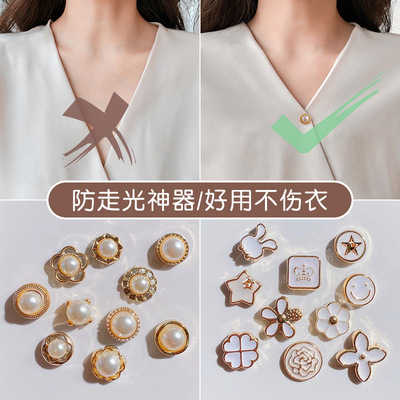 防走光神器/好用不伤衣