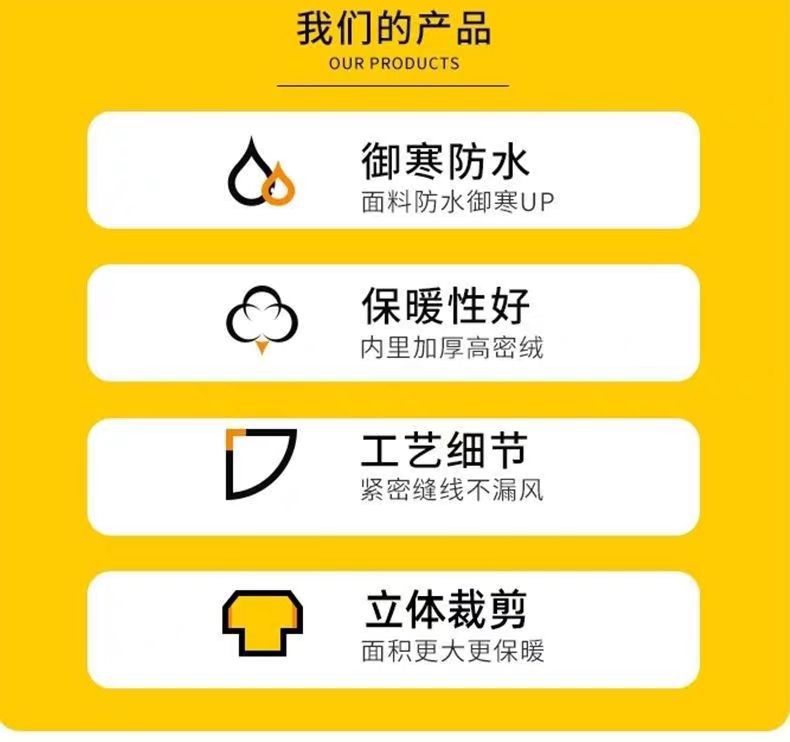 我们的产品
OUR PRODUCTS

御寒防水
面料防水御寒UP

保暖性好
内里加厚高密绒

工艺细节
紧密缝线不漏风

立体裁剪
面积更大更保暖