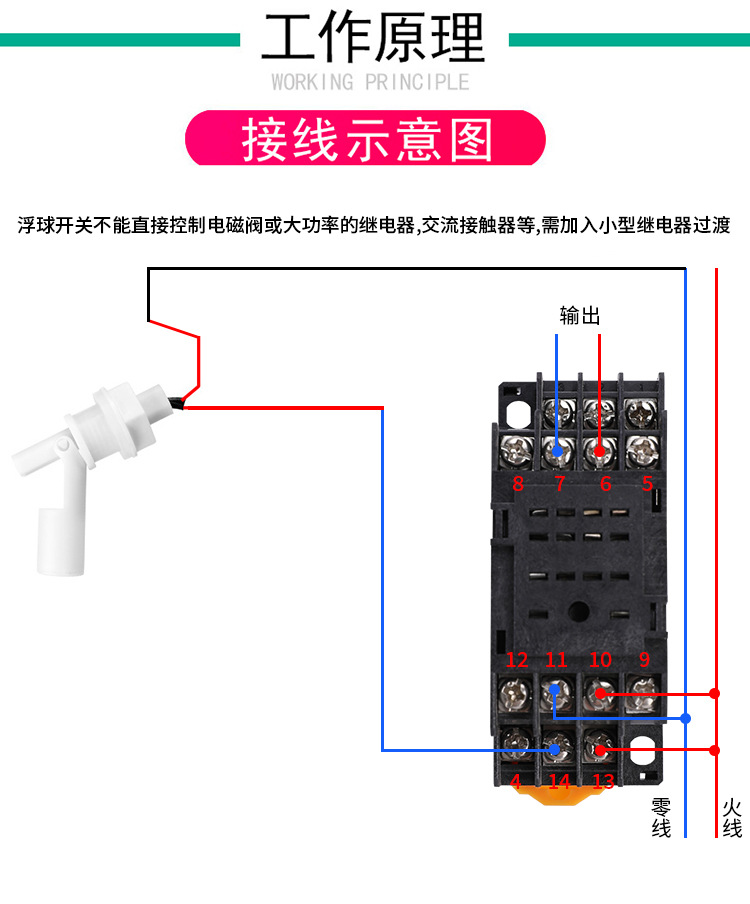 工作原理
WORKING PRINCIPLE

接线示意图

浮球开关不能直接控制电磁阀或大功率的继电器,交流接触器等,需加入小型继电器过渡

输出

8 7 6 5

12 11 10 9

4 14 13

零线

火线