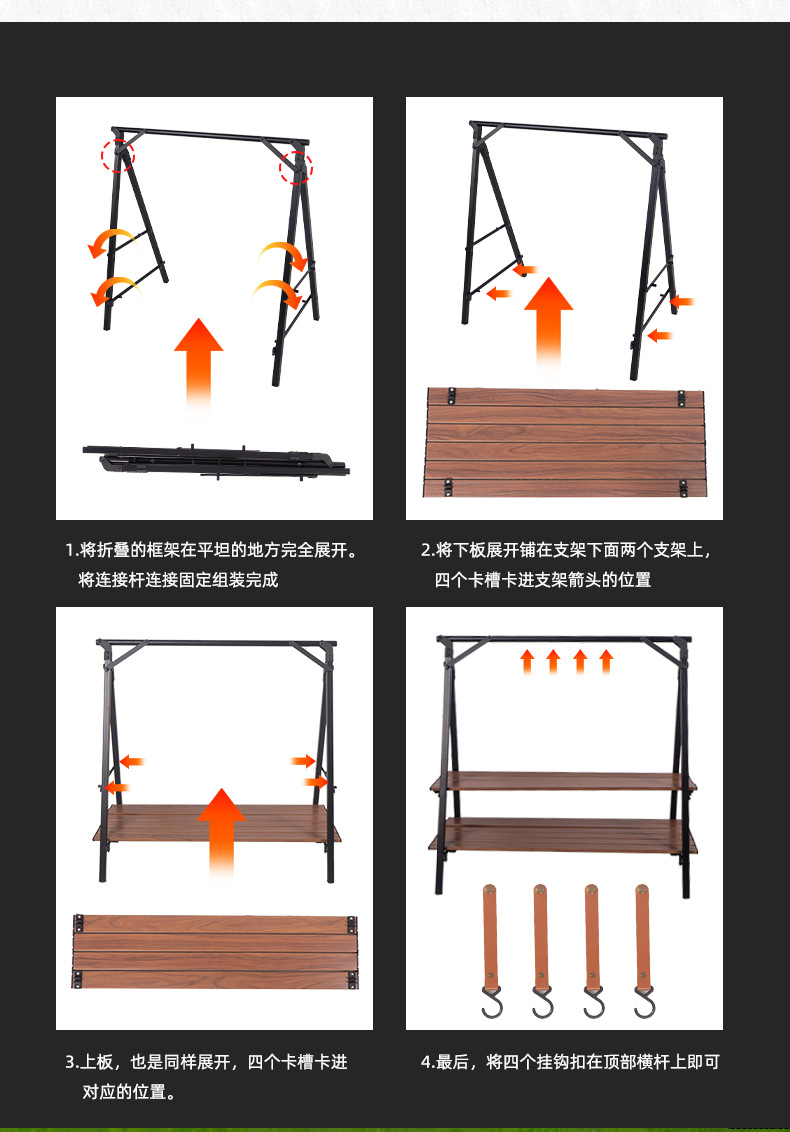 1.将折叠的框架在平坦的地方完全展开。将连接杆连接固定组装完成

2.将下板展开铺在支架下面两个支架上，四个卡槽卡进支架箭头的位置

3.上板，也是同样展开，四个卡槽卡进对应的位置。

4.最后，将四个挂钩扣在顶部横杆上即可